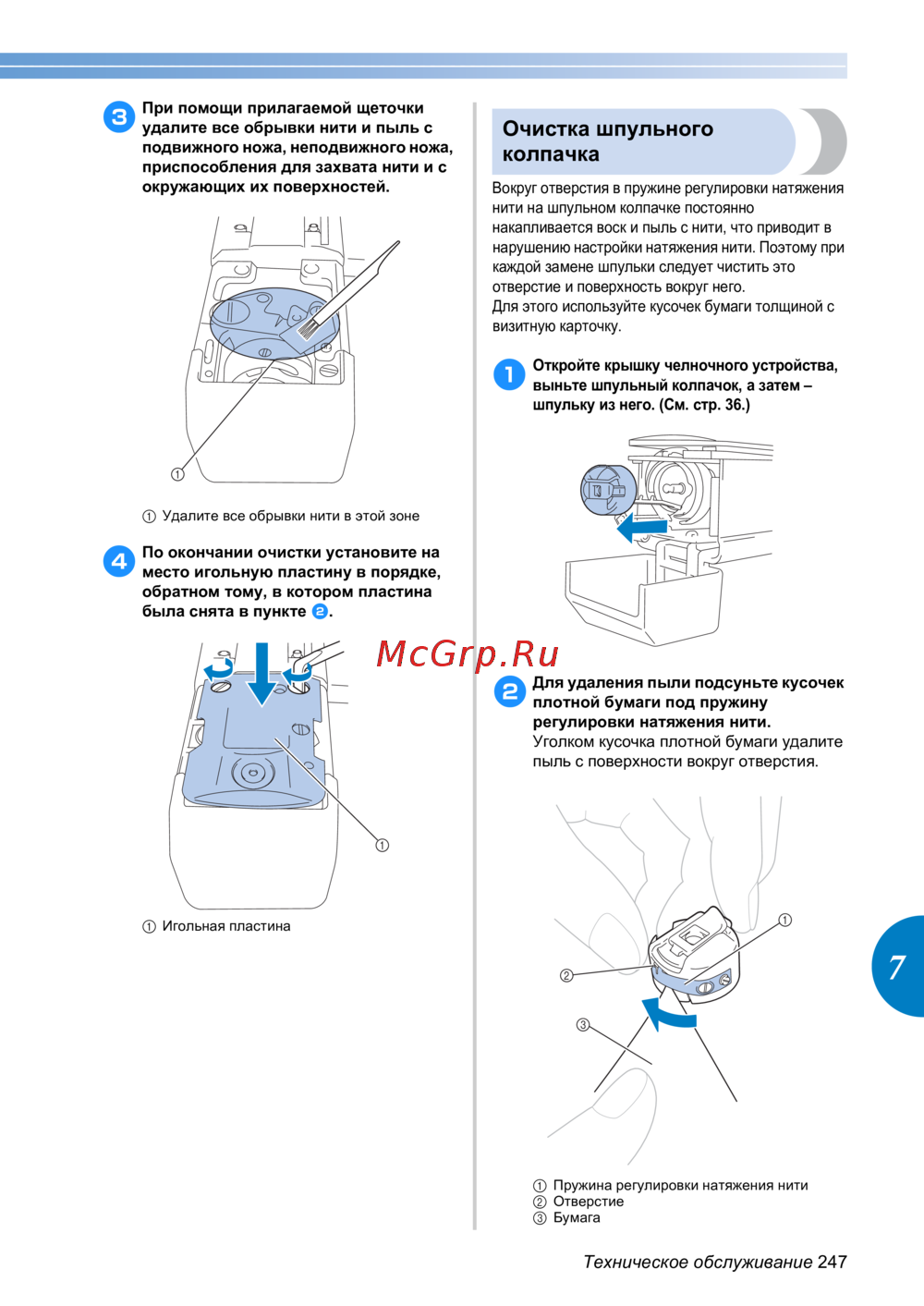 3 При помощи прилагаемой щеточки удалите все обрывки нити и пыль с подвижного ножа, неподвижного ножа, приспособления для захвата нити и с окружающих их поверхностей.

①

① Удалите все обрывки нити в этой зоне

4 По окончании очистки установите на место игольную пластину в порядке, обратном тому, в котором пластина была снята в пункте 2.

①

① Игольная пластина

Очистка шпульного колпачка

Вокруг отверстия в пружине регулировки натяжения нити на шпульном колпачке постоянно накапливается воск и пыль с нити, что приводит в нарушению настройки натяжения нити. Поэтому при каждой замене шпульки следует чистить это отверстие и поверхность вокруг него.
Для этого используйте кусочек бумаги толщиной с визитную карточку.

1 Откройте крышку челночного устройства, выньте шпульный колпачок, а затем – шпульку из него. (См. стр. 36.)

McGrp.Ru

2 Для удаления пыли подсуньте кусочек плотной бумаги под пружину регулировки натяжения нити.
Уголком кусочка плотной бумаги удалите пыль с поверхности вокруг отверстия.

①
②
③

① Пружина регулировки натяжения нити
② Отверстие
③ Бумага

7

Техническое обслуживание 247