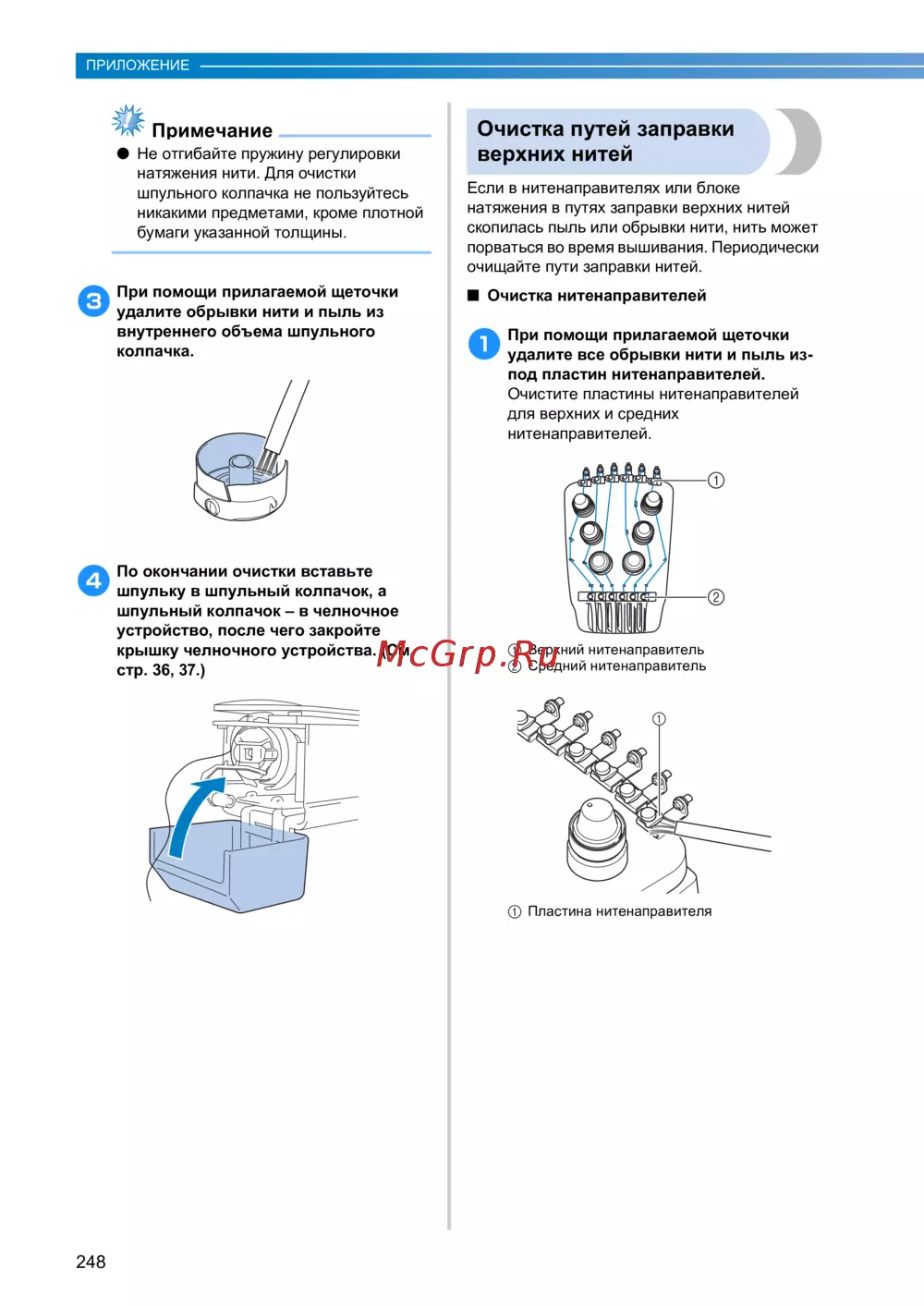 ПРИЛОЖЕНИЕ

Примечание

● Не отгибайте пружину регулировки натяжения нити. Для очистки шпульного колпачка не пользуйтесь никакими предметами, кроме плотной бумаги указанной толщины.

3 При помощи прилагаемой щеточки удалите обрывки нити и пыль из внутреннего объема шпульного колпачка.

4 По окончании очистки вставьте шпульку в шпульный колпачок, а шпульный колпачок – в челночное устройство, после чего закройте крышку челночного устройства. (См. стр. 36, 37.)

Очистка путей заправки верхних нитей

Если в нитенаправителях или блоке натяжения в путях заправки верхних нитей скопилась пыль или обрывки нити, нить может порваться во время вышивания. Периодически очищайте пути заправки нитей.

■ Очистка нитенаправителей

1 При помощи прилагаемой щеточки удалите все обрывки нити и пыль из-под пластин нитенаправителей.
Очистите пластины нитенаправителей для верхних и средних нитенаправителей.

①

②

① Верхний нитенаправитель
② Средний нитенаправитель

McGrp.Ru

①

① Пластина нитенаправителя

248