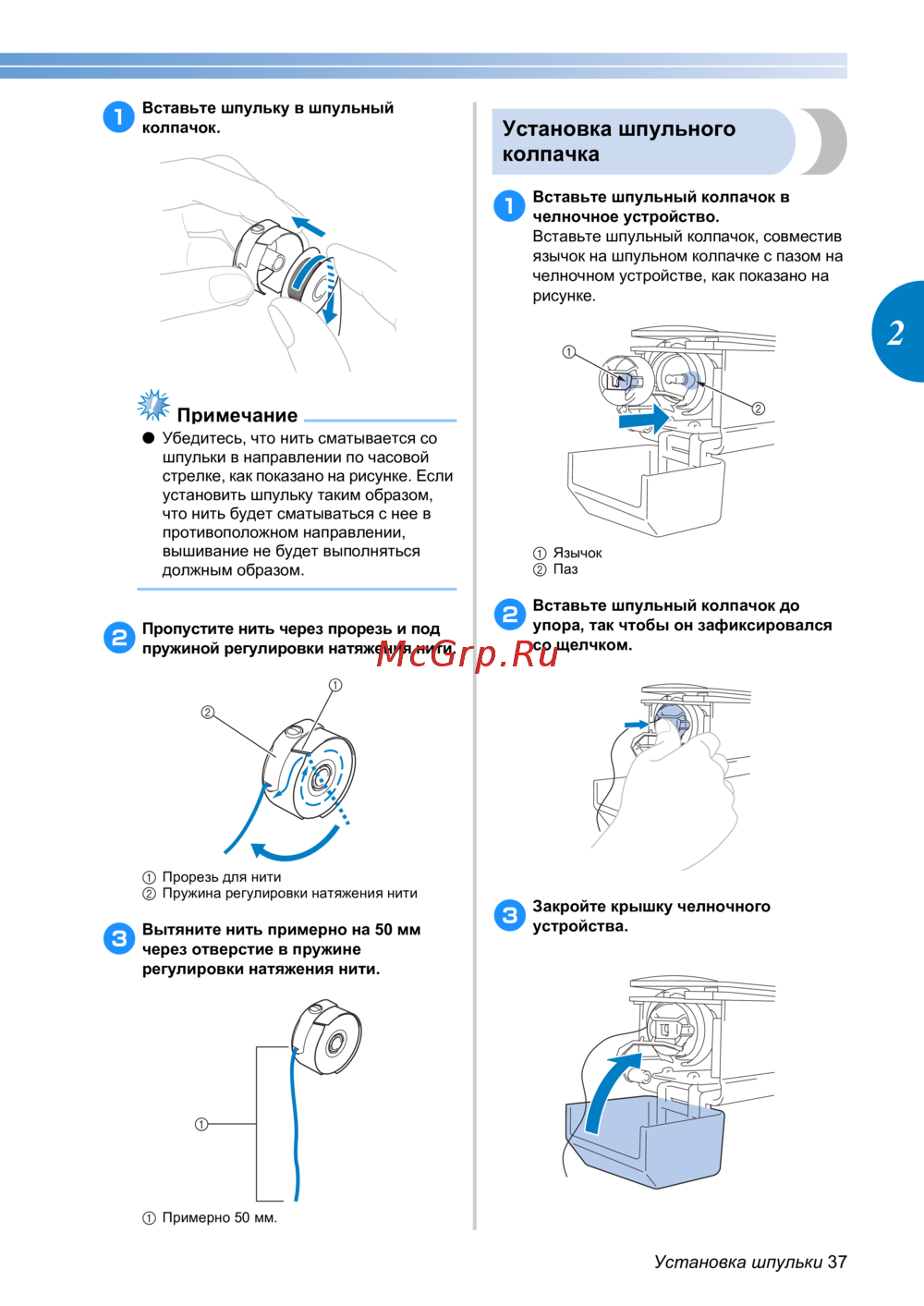 1 Вставьте шпульку в шпульный колпачок.

Примечание

● Убедитесь, что нить сматывается со шпульки в направлении по часовой стрелке, как показано на рисунке. Если установить шпульку таким образом, что нить будет сматываться с нее в противоположном направлении, вышивание не будет выполняться должным образом.

2 Пропустите нить через прорезь и под пружиной регулировки натяжения нити.

①

②

① Прорезь для нити
② Пружина регулировки натяжения нити

3 Вытяните нить примерно на 50 мм через отверстие в пружине регулировки натяжения нити.

①

① Примерно 50 мм.

Установка шпульного колпачка

1 Вставьте шпульный колпачок в челночное устройство.
Вставьте шпульный колпачок, совместив язычок на шпульном колпачке с пазом на челночном устройстве, как показано на рисунке.

①

②

① Язычок
② Паз

2 Вставьте шпульный колпачок до упора, так чтобы он зафиксировался со щелчком.

McGrp.Ru

3 Закройте крышку челночного устройства.

2

Установка шпульки 37