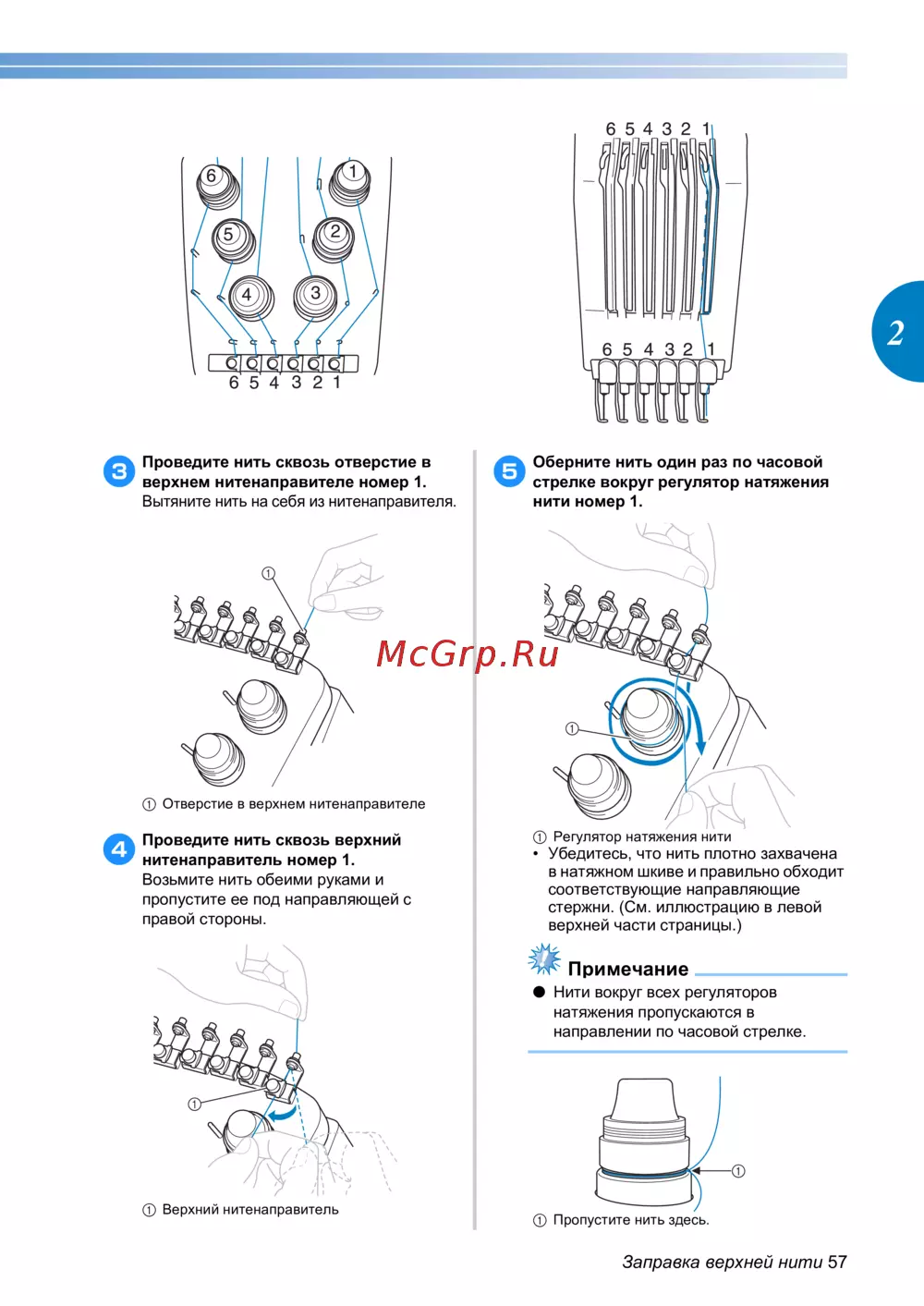 6 1 5 2 4 3 6 5 4 3 2 1

6 5 4 3 2 1

6 5 4 3 2 1

2

3 Проведите нить сквозь отверстие в верхнем нитенаправителе номер 1.
Вытяните нить на себя из нитенаправителя.

①

McGrp.Ru

① Отверстие в верхнем нитенаправителе

4 Проведите нить сквозь верхний нитенаправитель номер 1.
Возьмите нить обеими руками и пропустите ее под направляющей с правой стороны.

①

① Верхний нитенаправитель

5 Оберните нить один раз по часовой стрелке вокруг регулятор натяжения нити номер 1.

①

① Регулятор натяжения нити
• Убедитесь, что нить плотно захвачена в натяжном шкиве и правильно обходит соответствующие направляющие стержни. (См. иллюстрацию в левой верхней части страницы.)

Примечание
● Нити вокруг всех регуляторов натяжения пропускаются в направлении по часовой стрелке.

①

① Пропустите нить здесь.

Заправка верхней нити 57