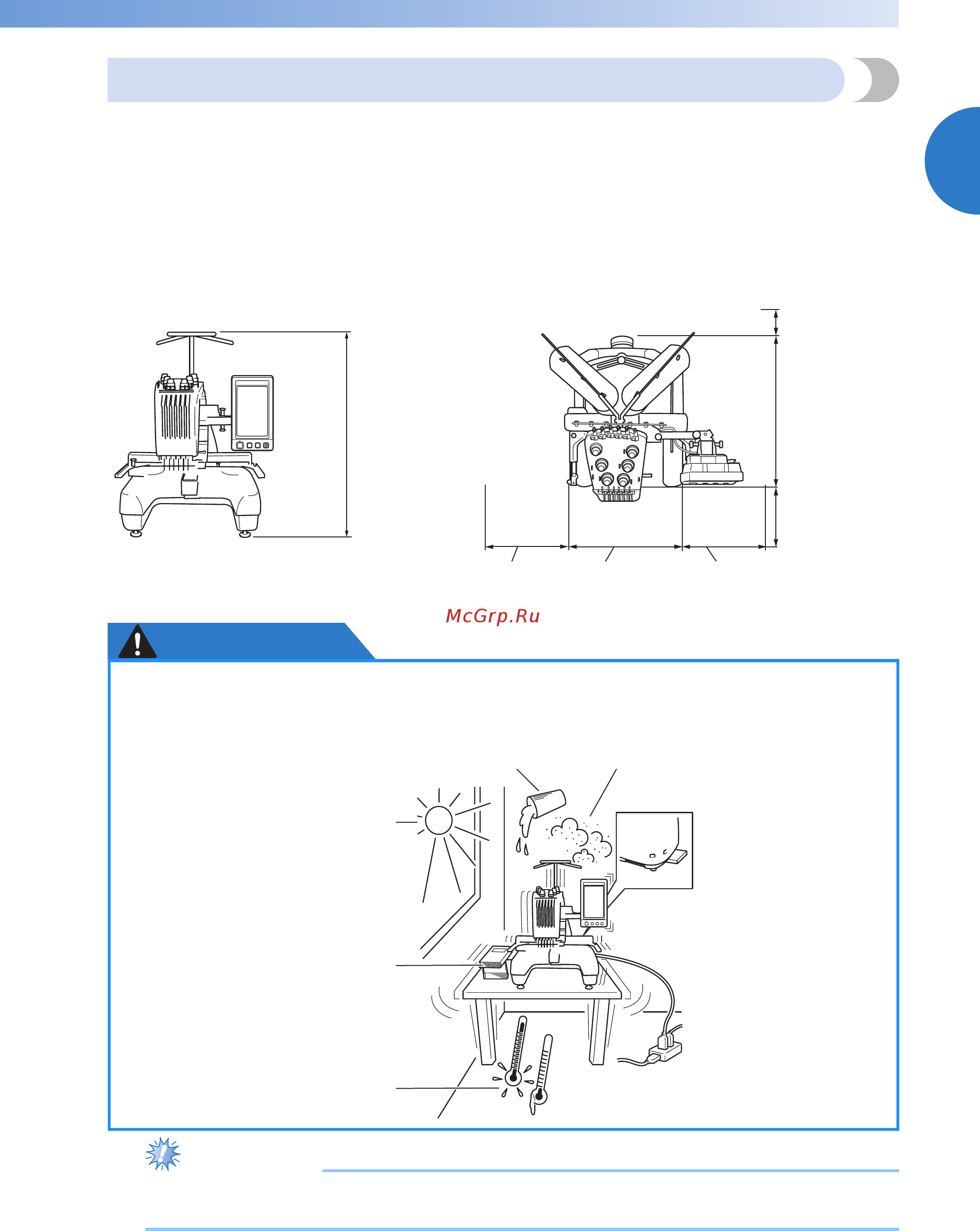 McGrp.Ru