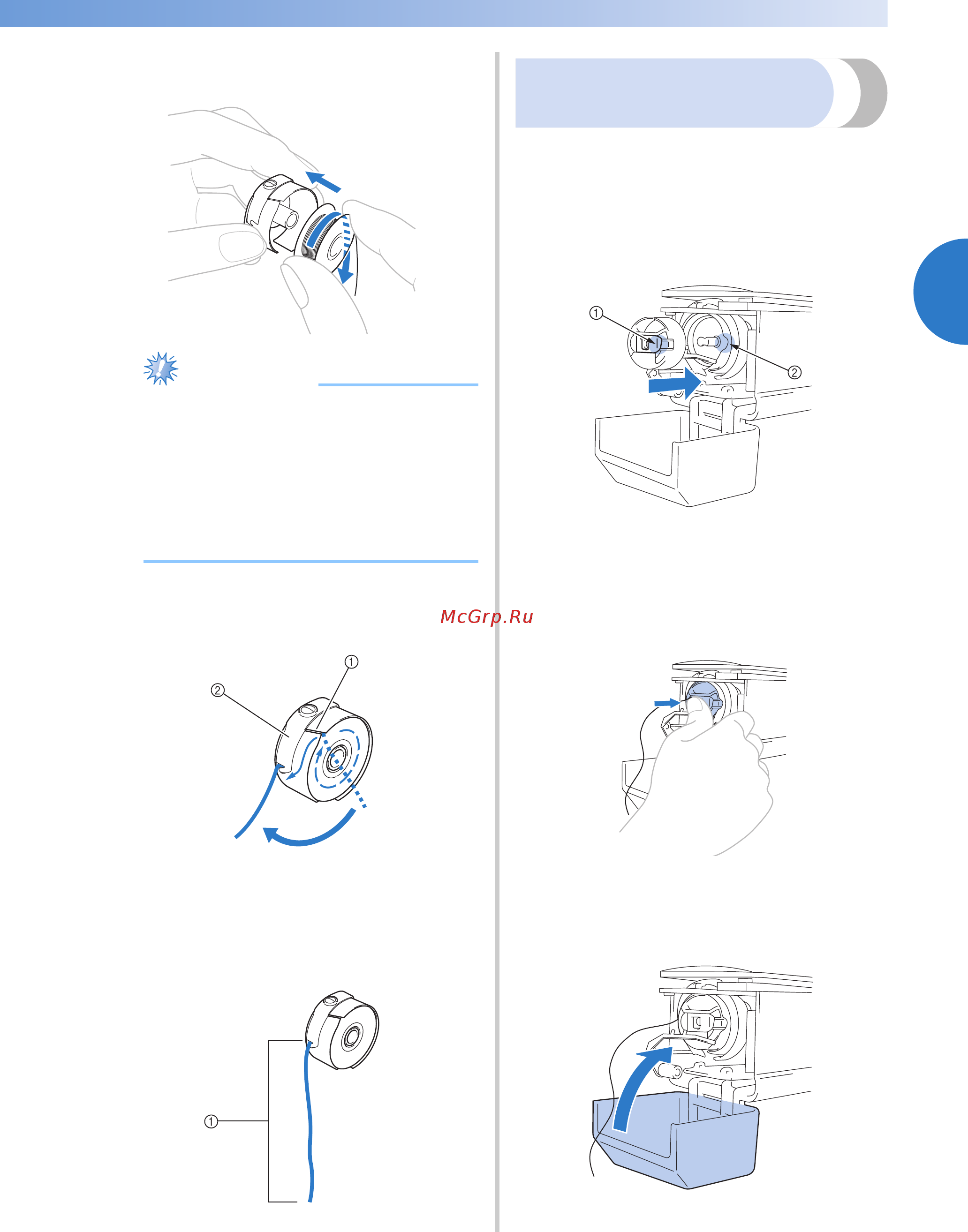 ①

②

McGrp.Ru

①

②

①