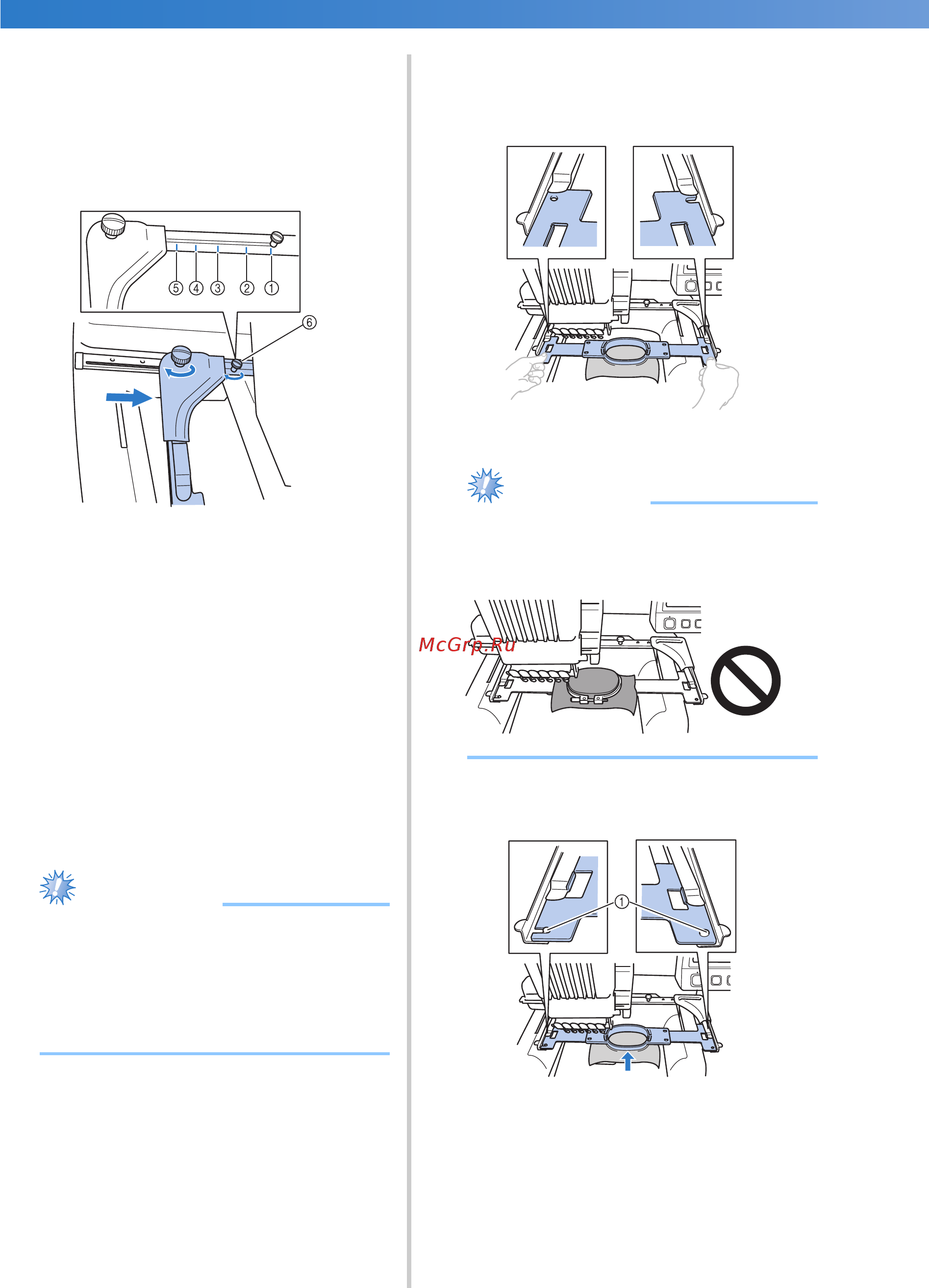 ⑤ ④ ③ ② ①

⑥

McGrp.Ru

①