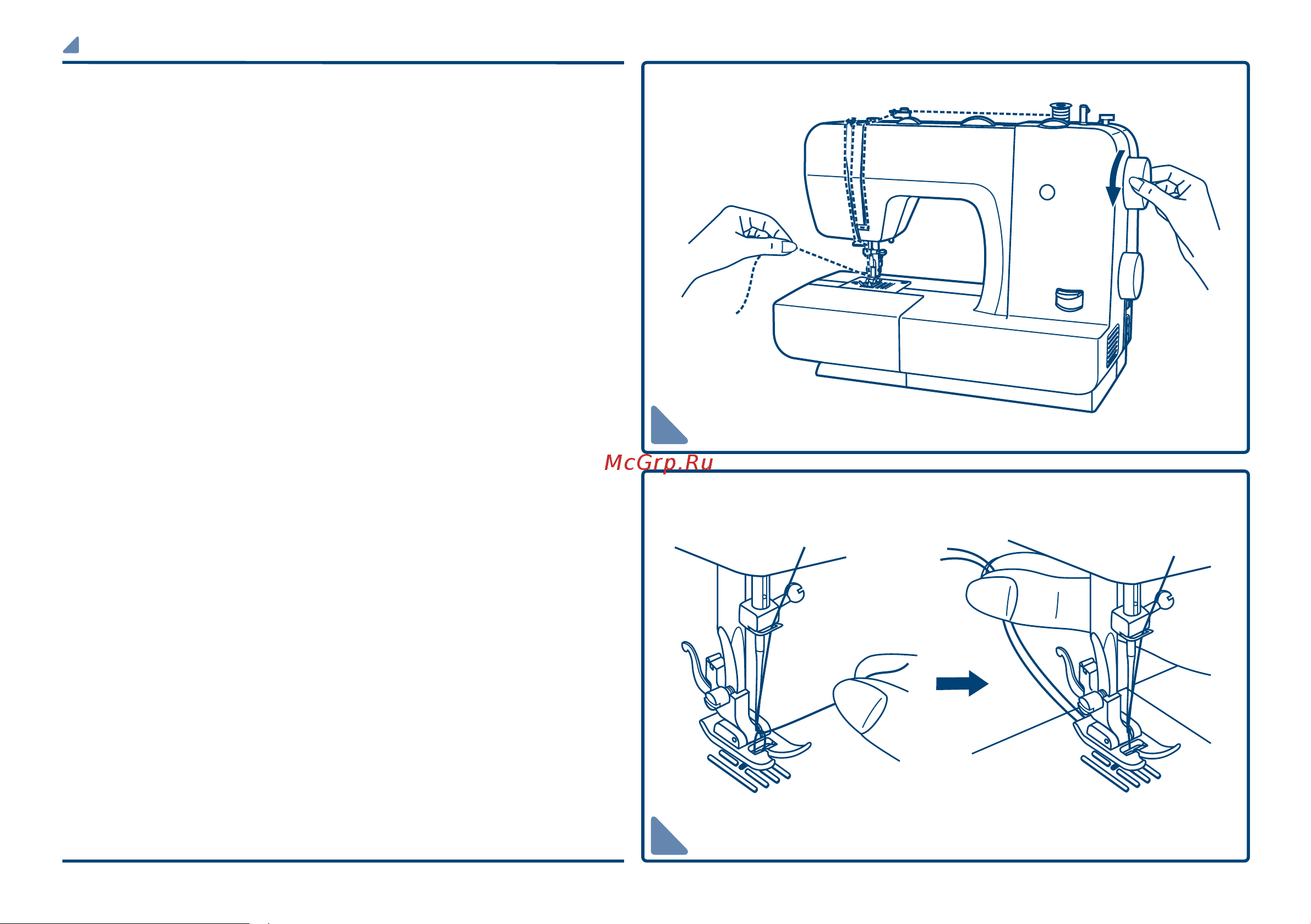 McGrp.Ru