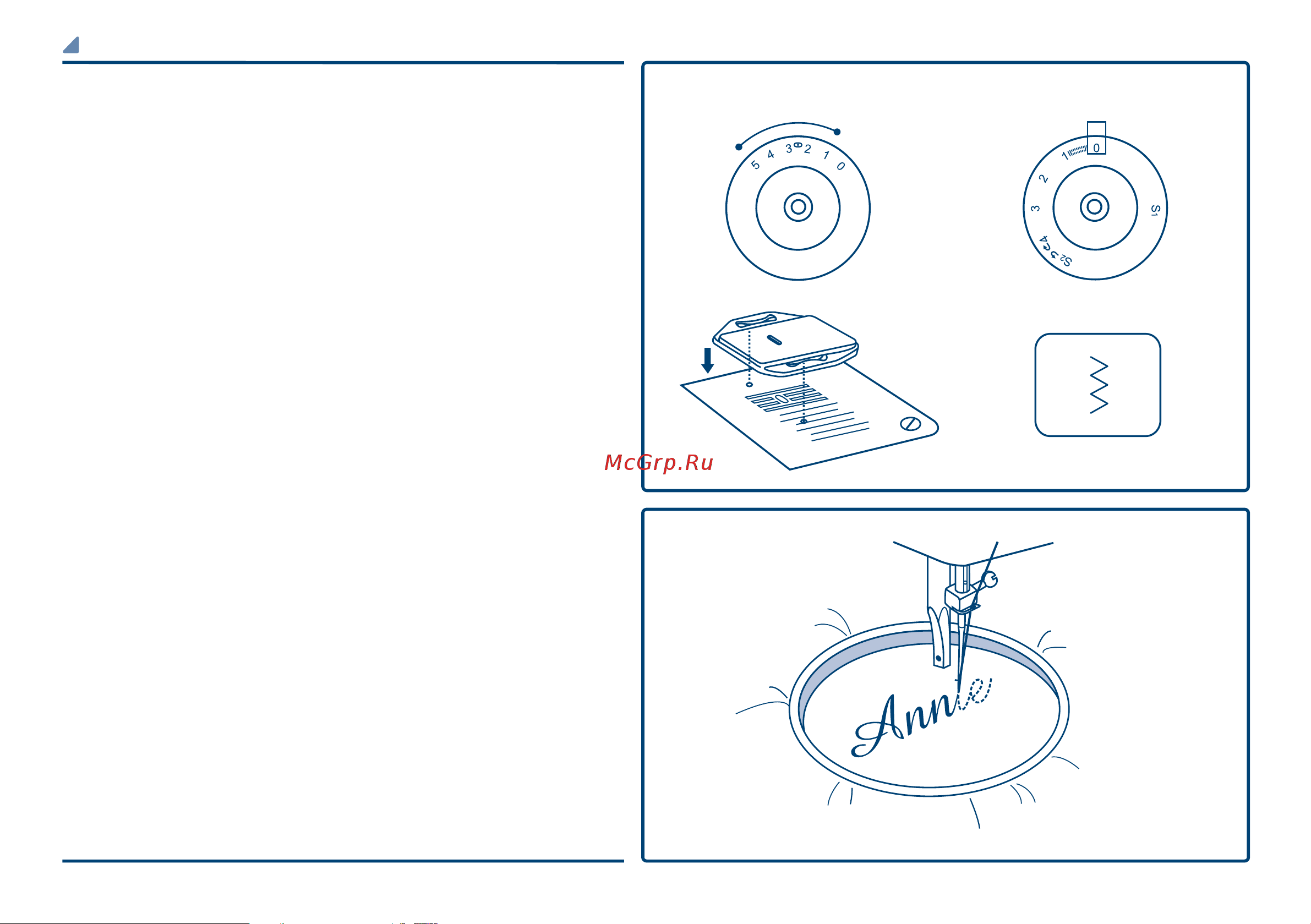 5 4 3 2 1 0

0
1
2
3
4
S2
S1

McGrp.Ru

Annie