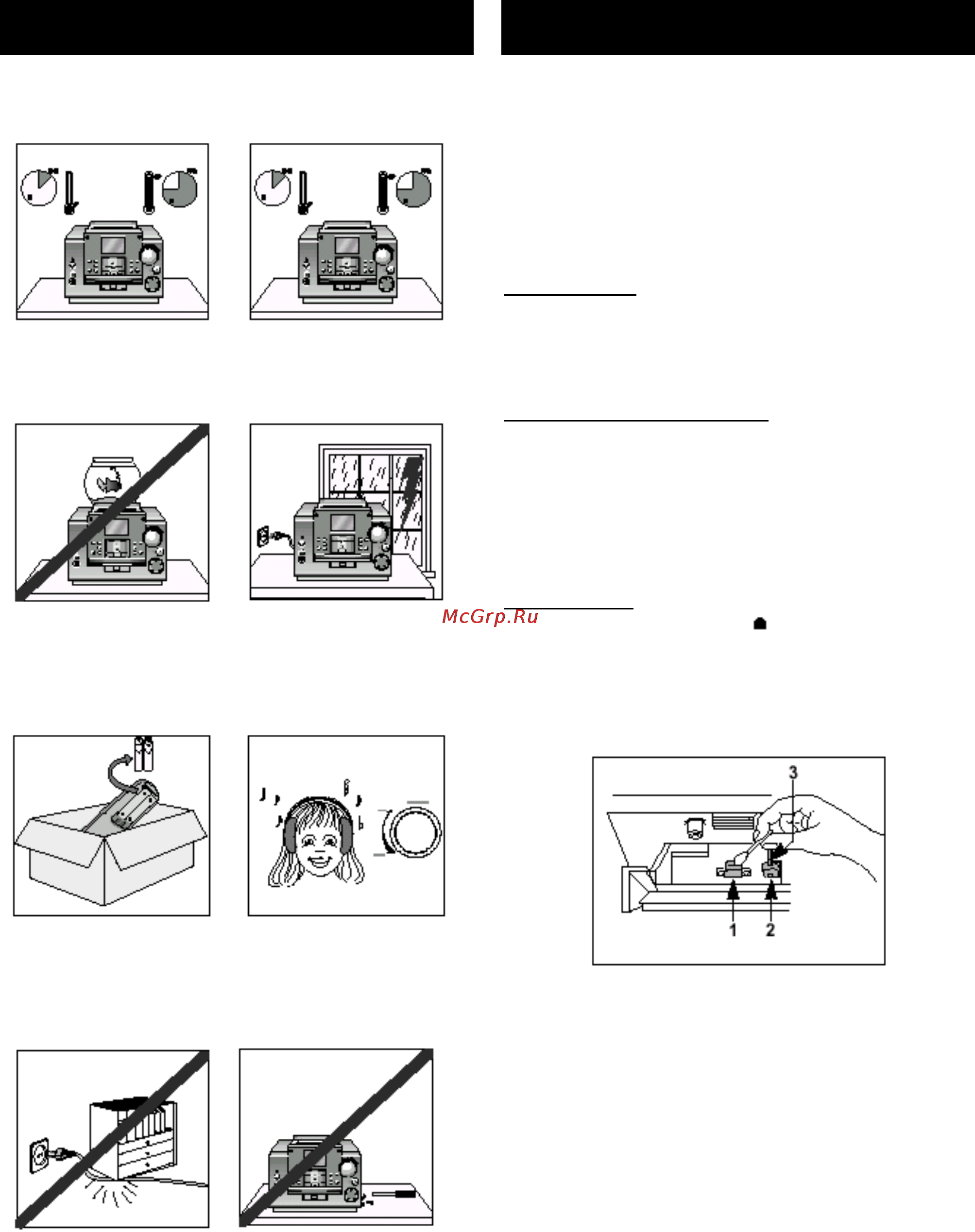 McGrp.Ru

3

1 2