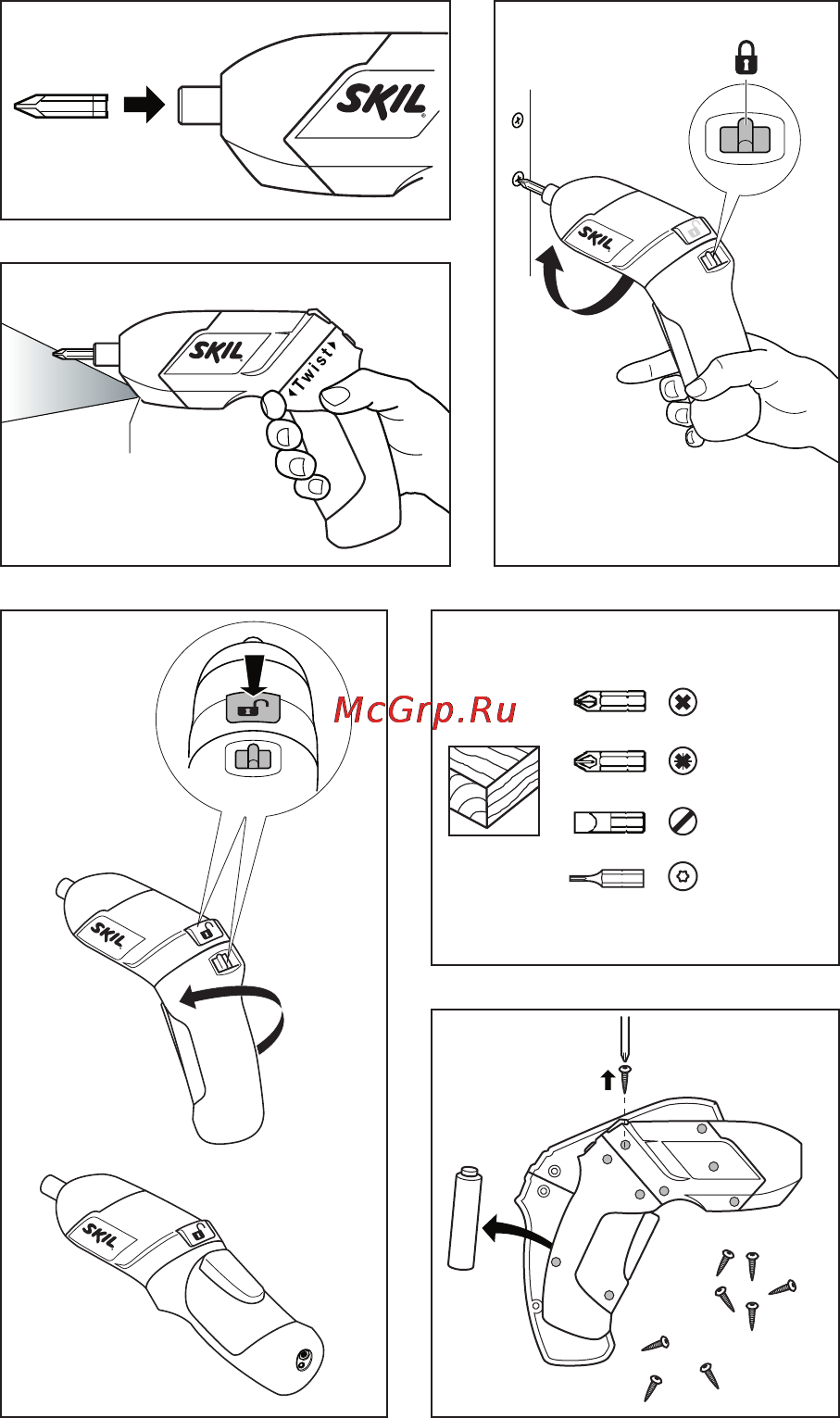 SKIL

SKIL
Twist

SKIL

McGrp.Ru

SKIL

SKIL