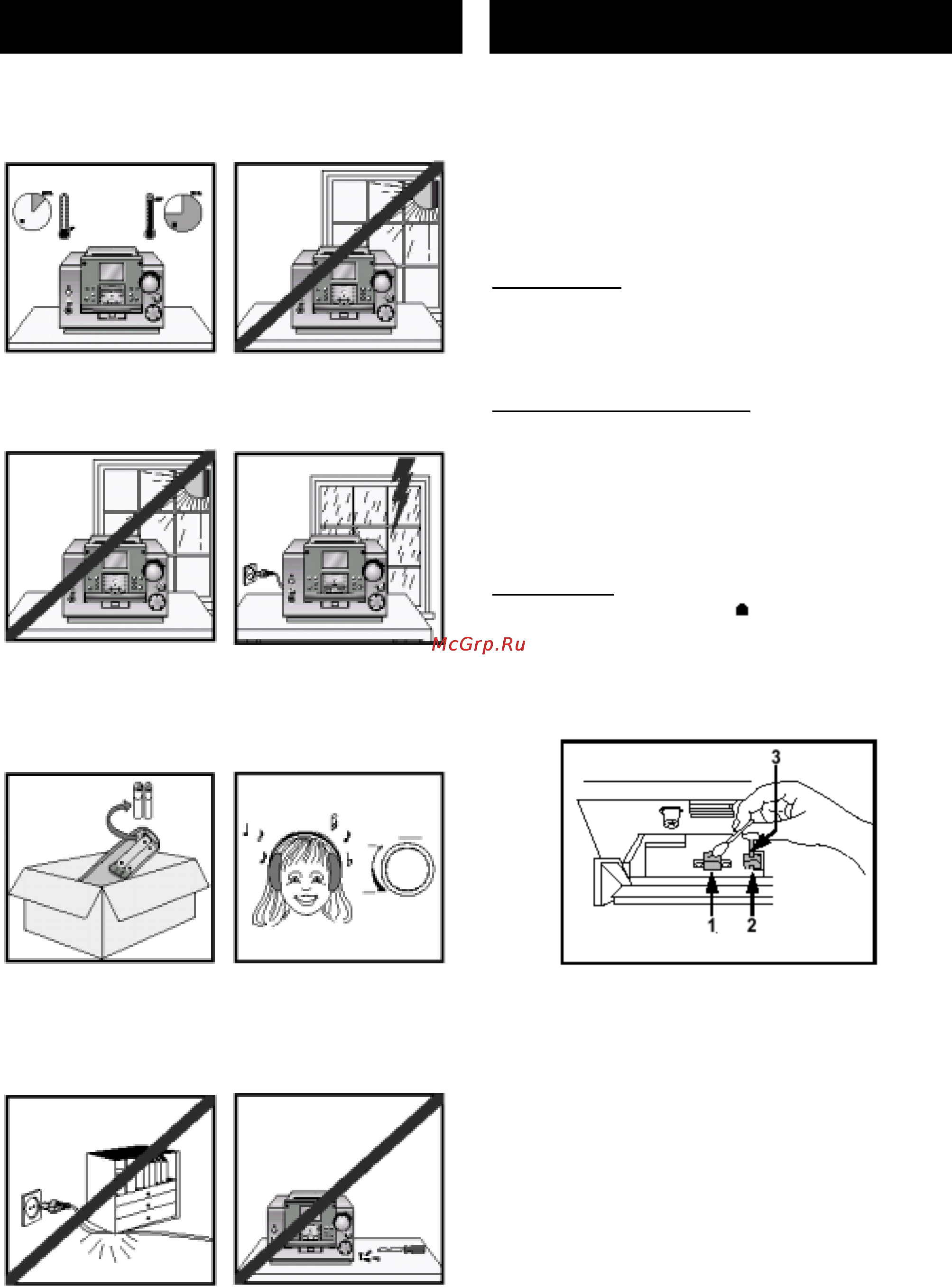 McGrp.Ru

3

1

2