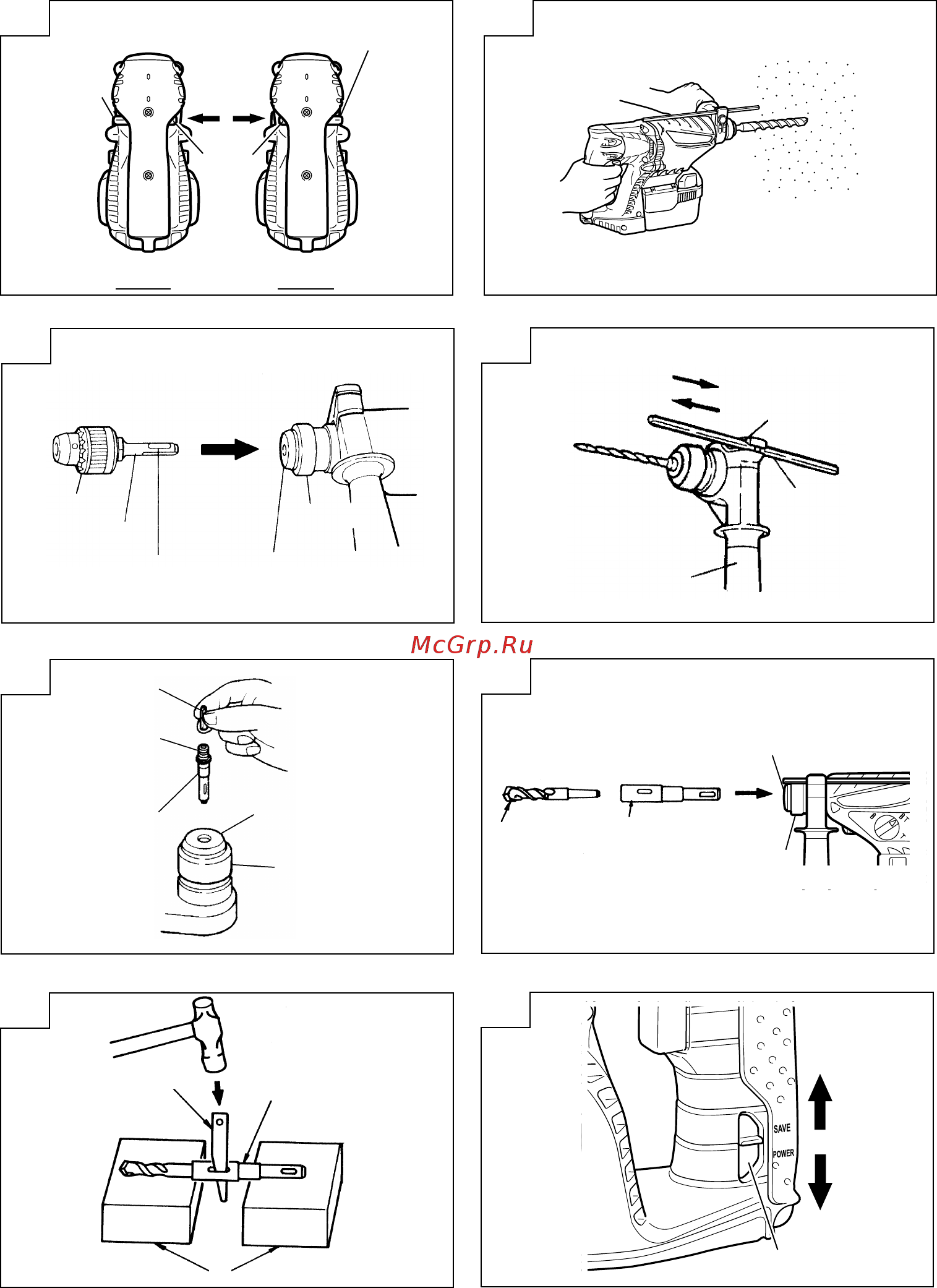 McGrp.Ru

SAVE

POWER