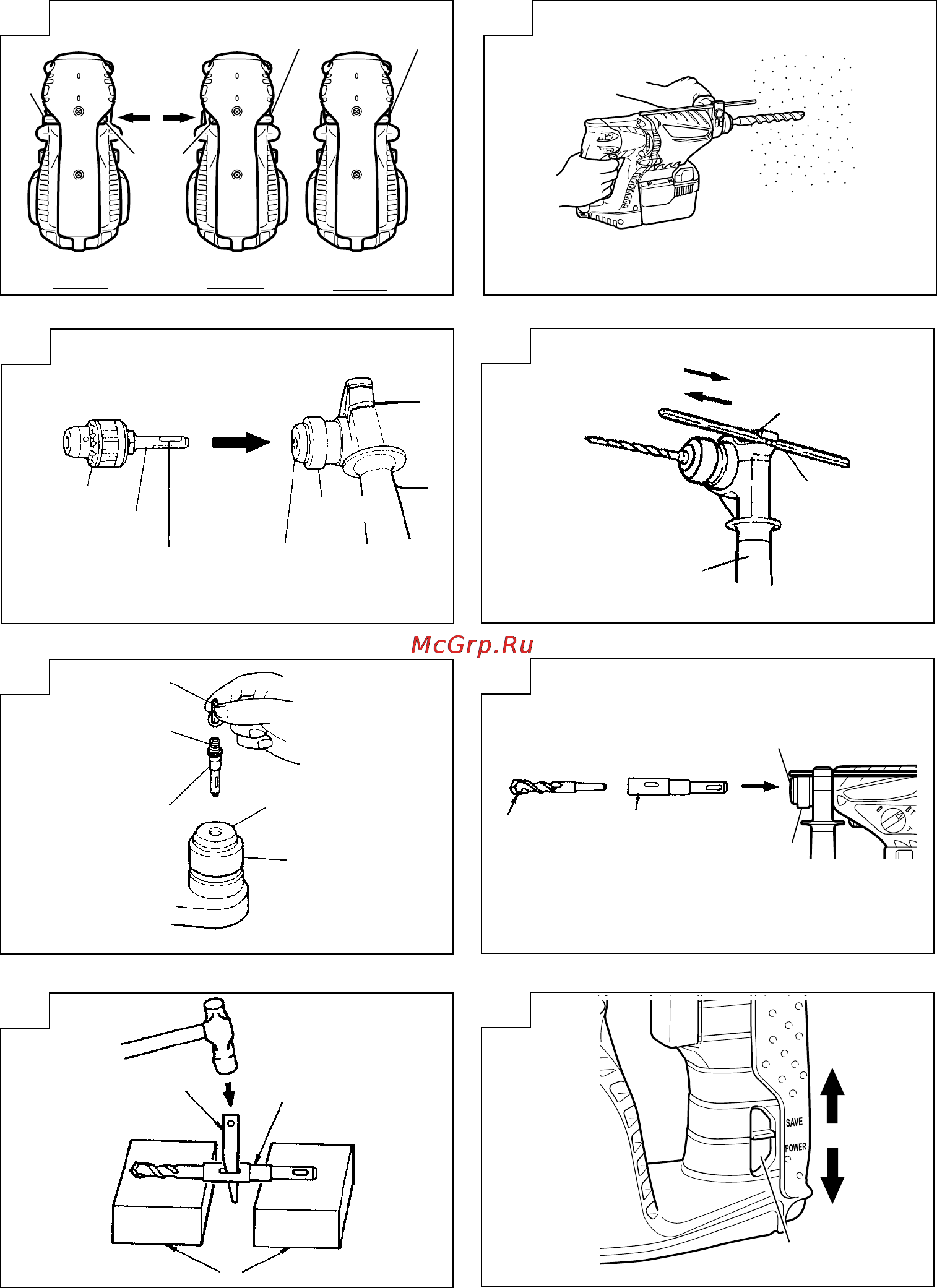 McGrp.Ru

SAVE
POWER