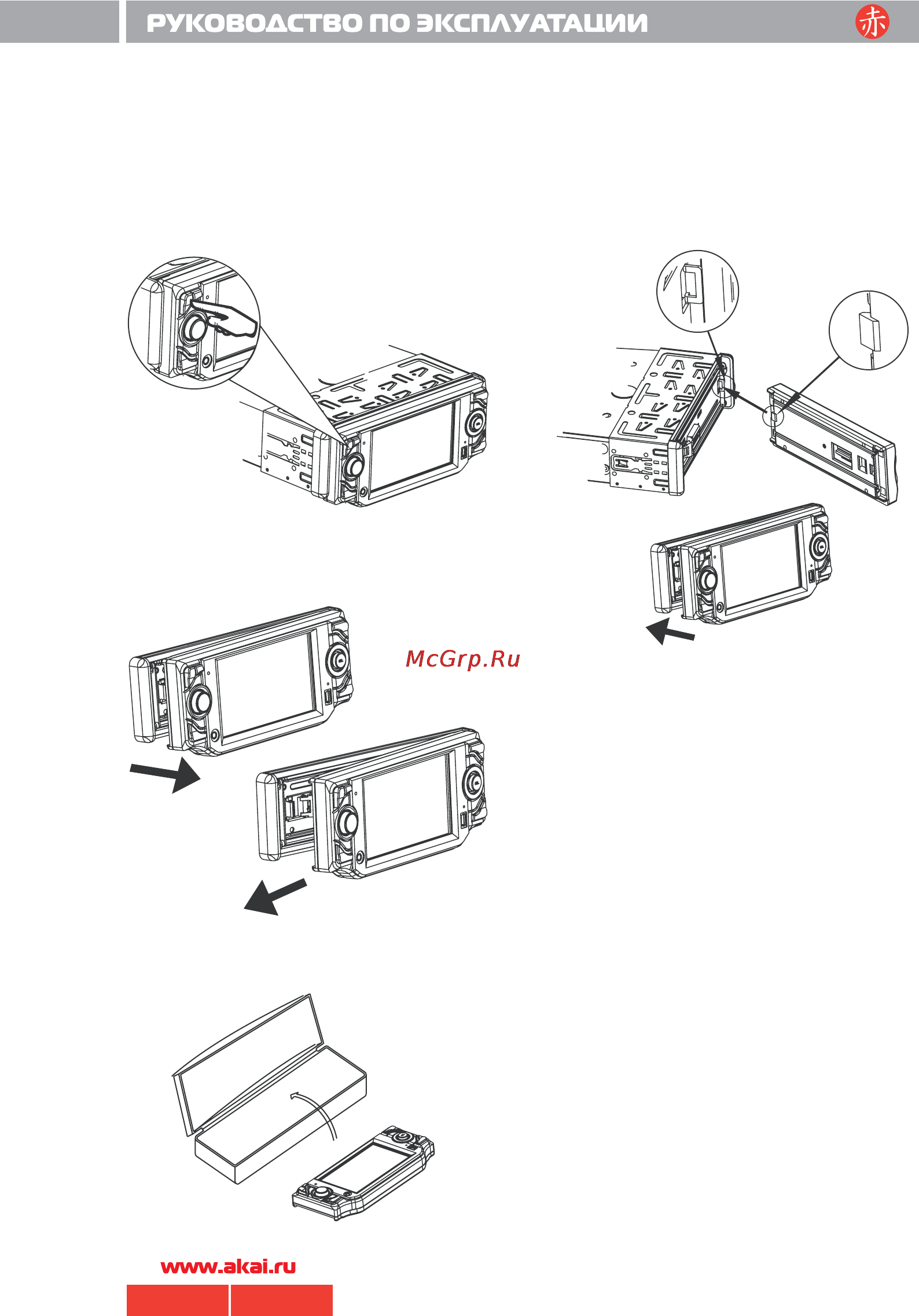 РУКОВОДСТВО ПО ЭКСПЛУАТАЦИИ

赤

McGrp.Ru

www.akai.ru