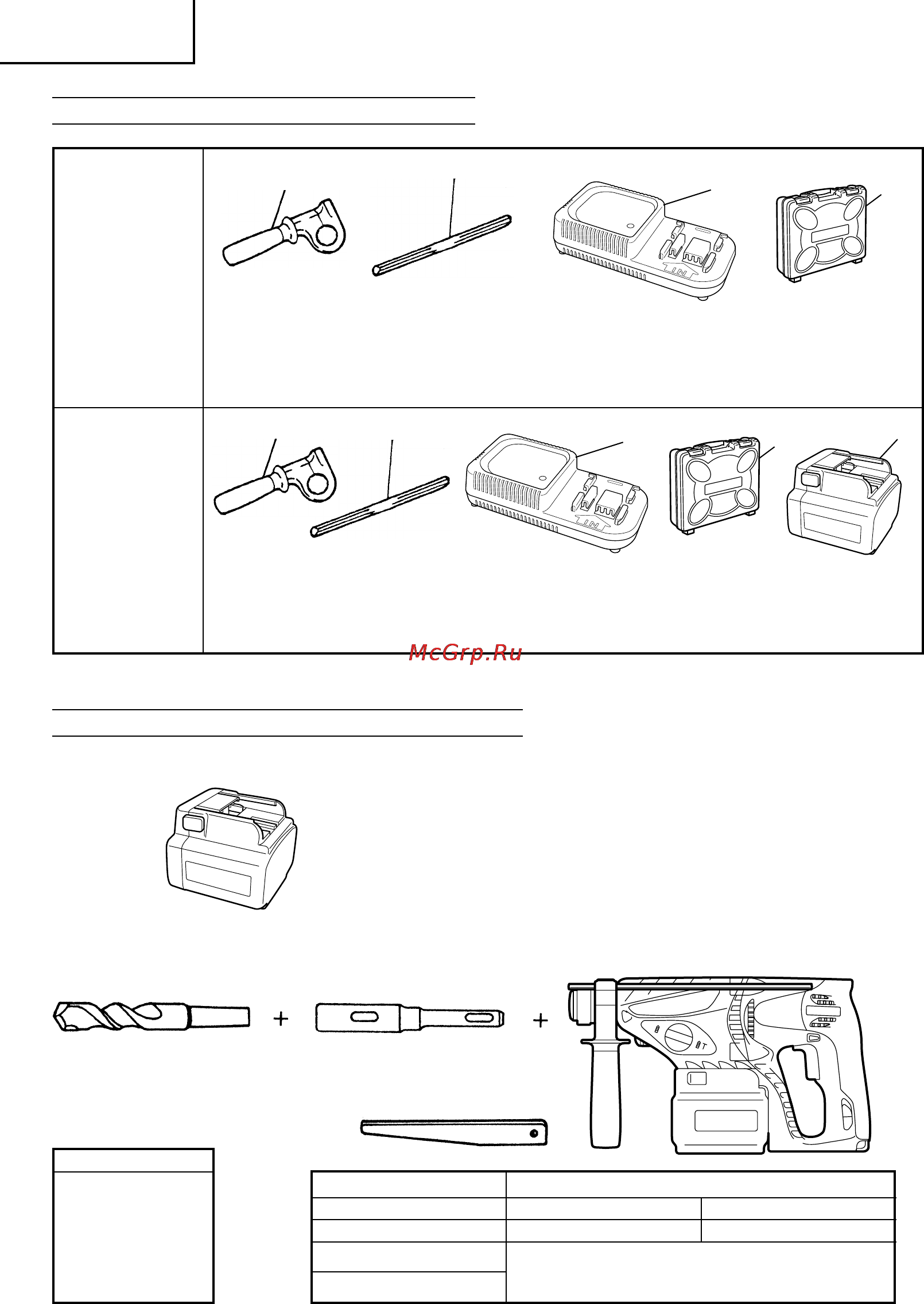 McGrp.Ru