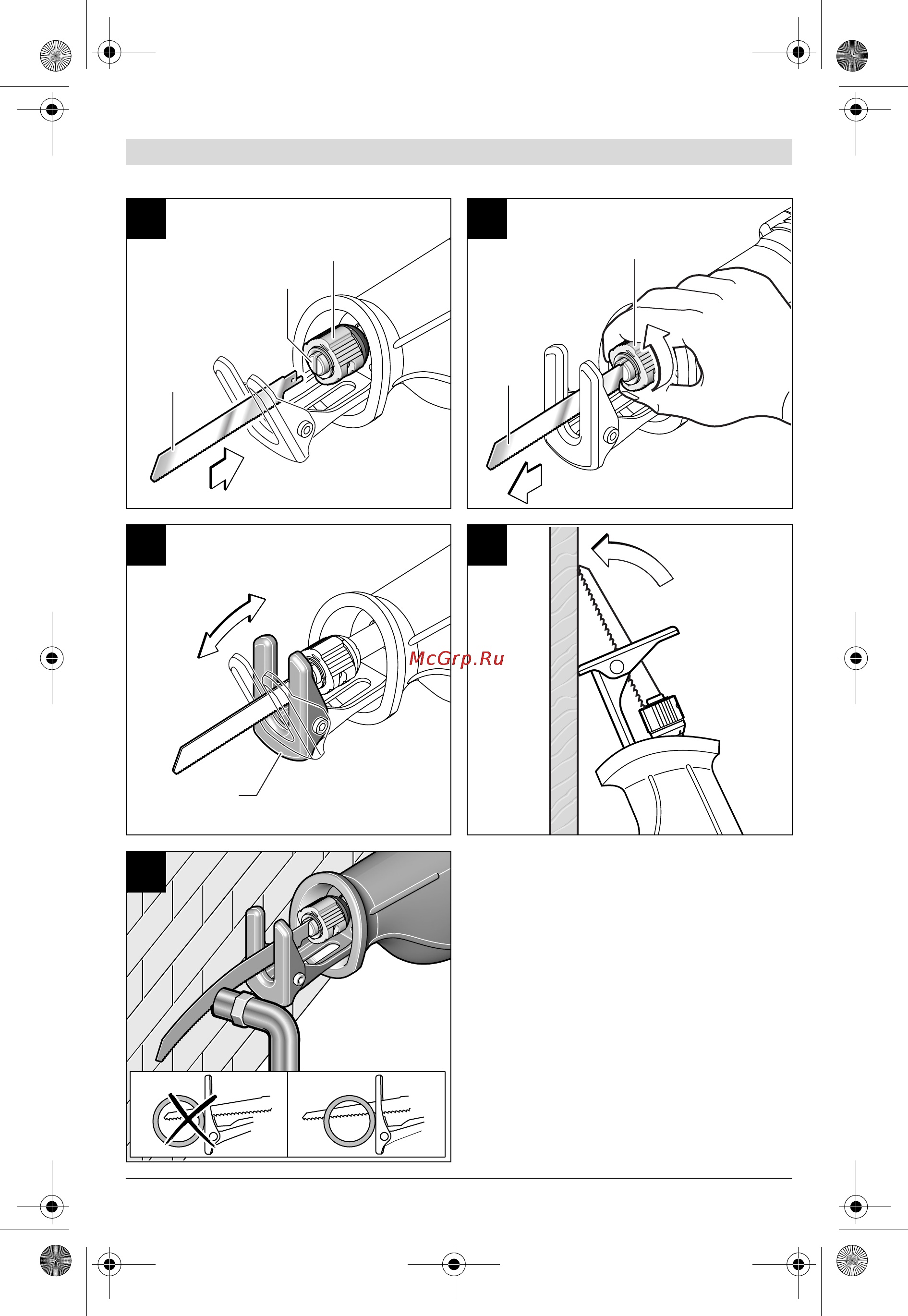 McGrp.Ru