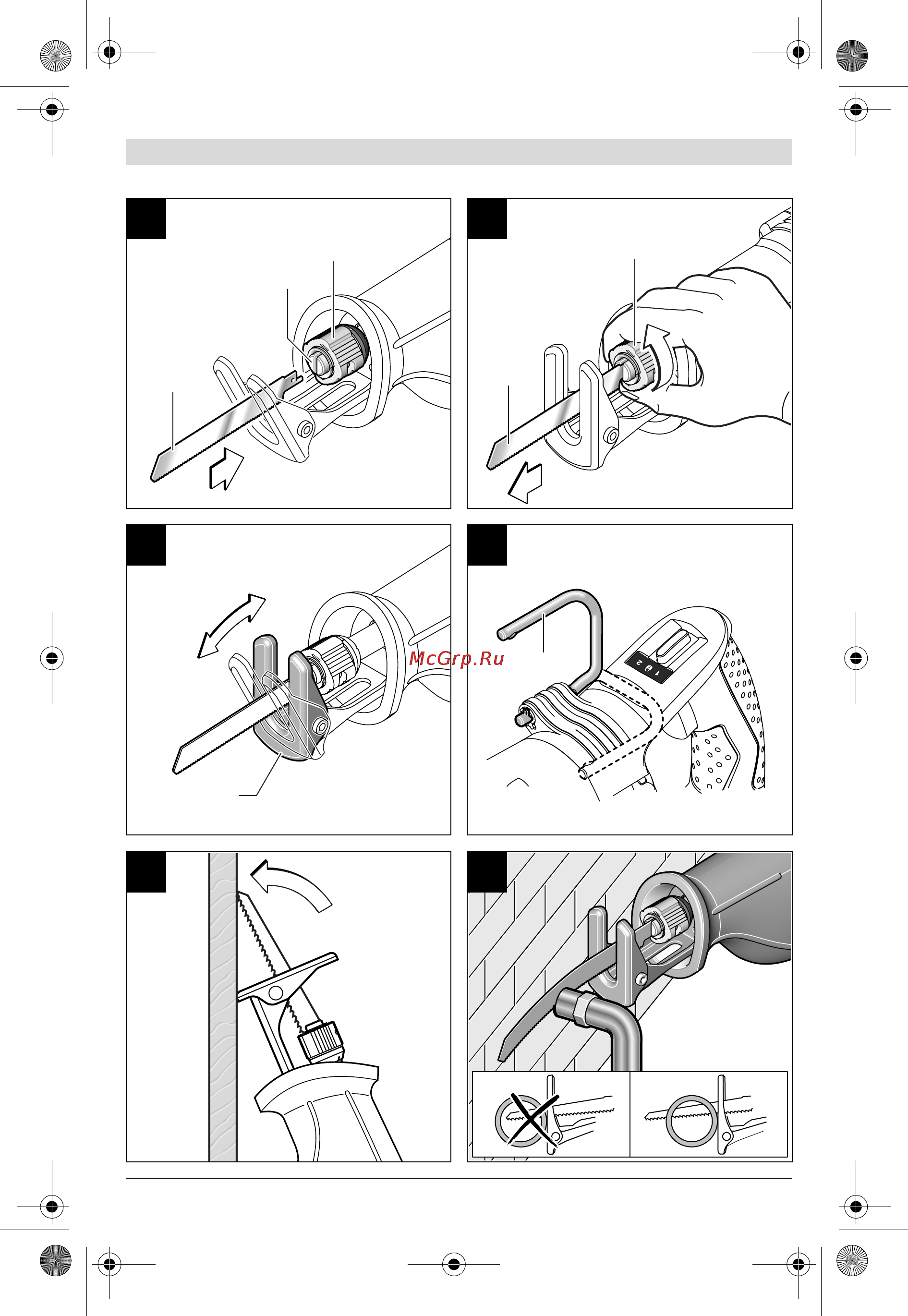 McGrp.Ru

1 0 2