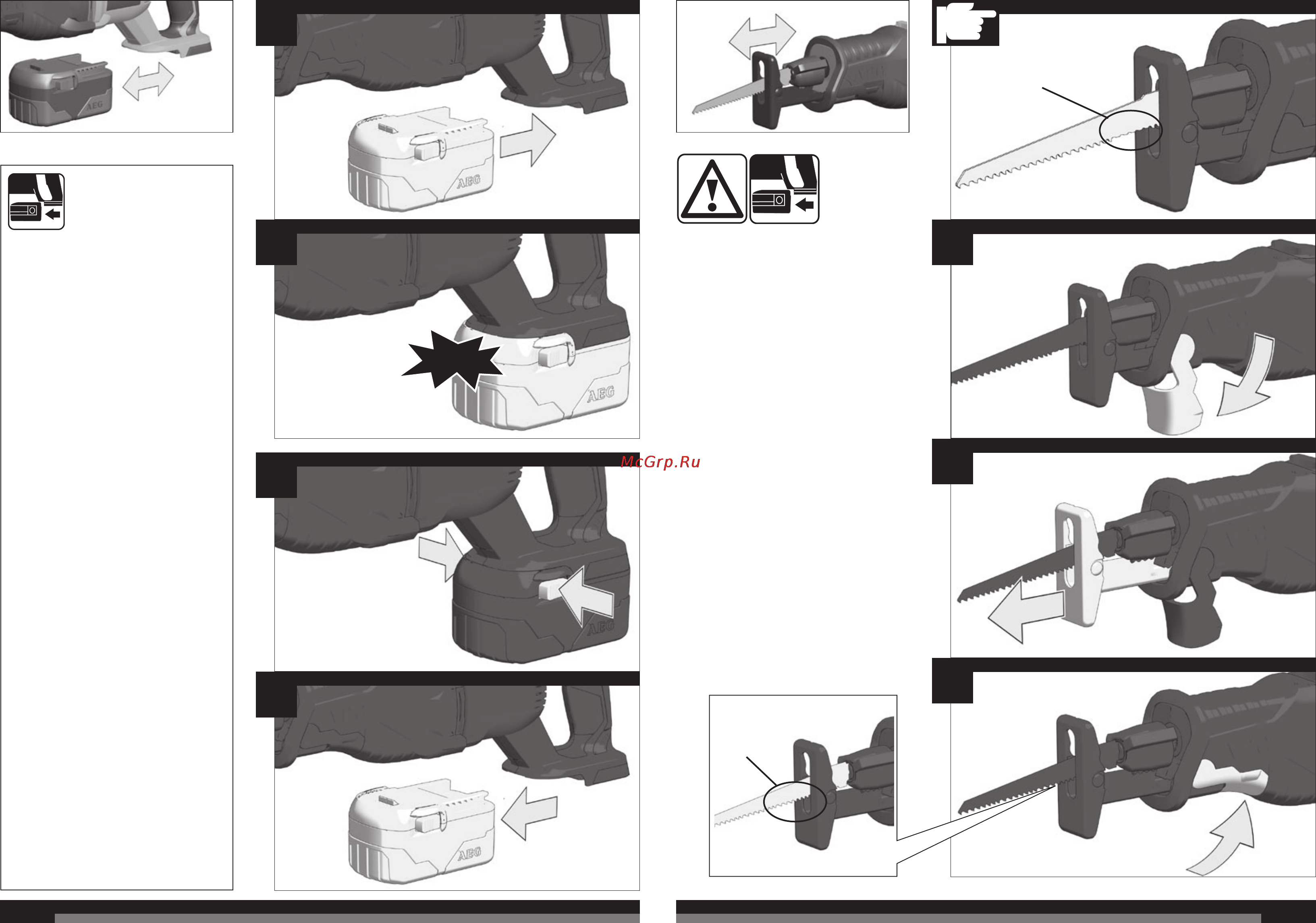 AEG

AEG

AEG

McGrp.Ru

AEG

AEG