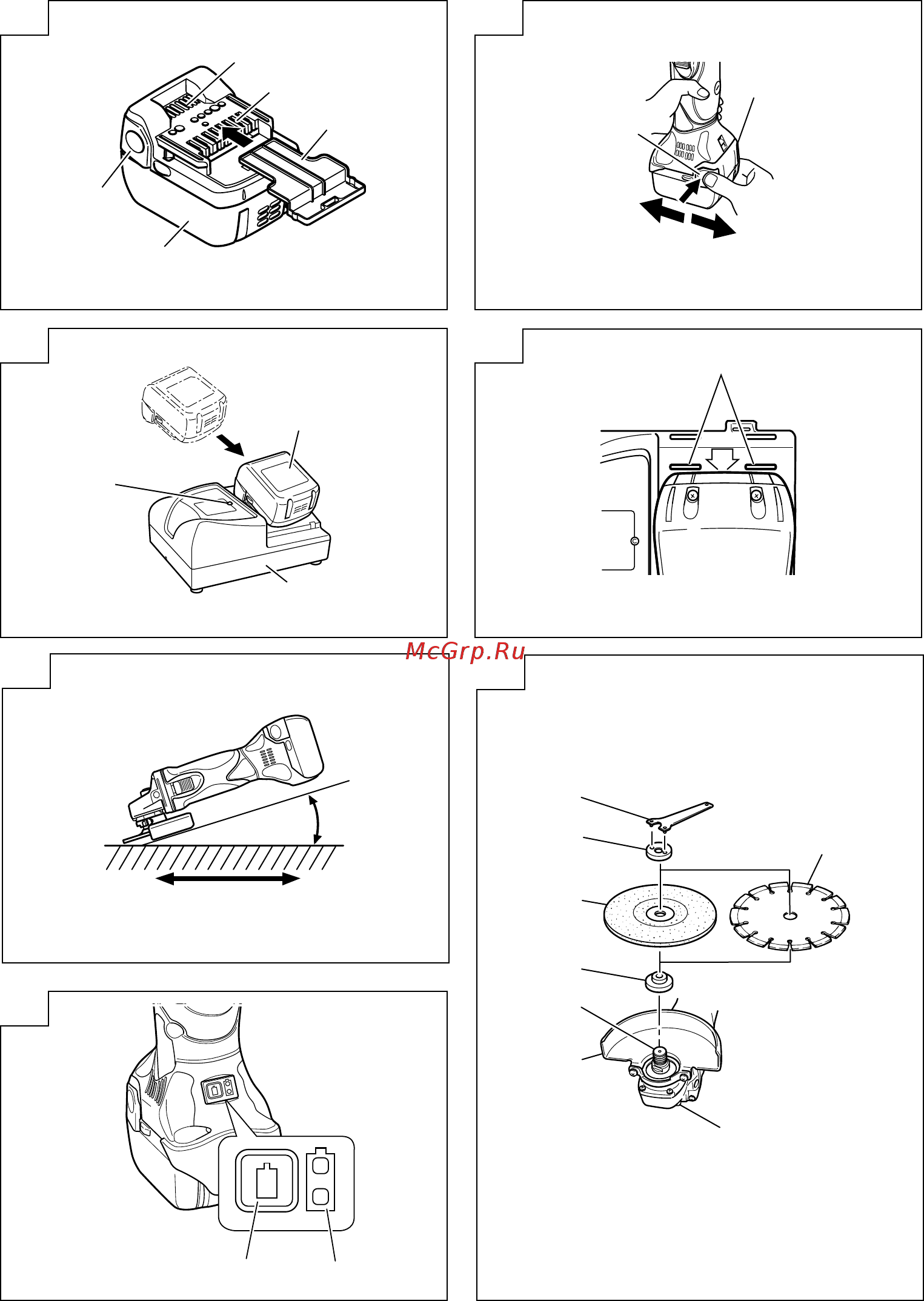 McGrp.Ru