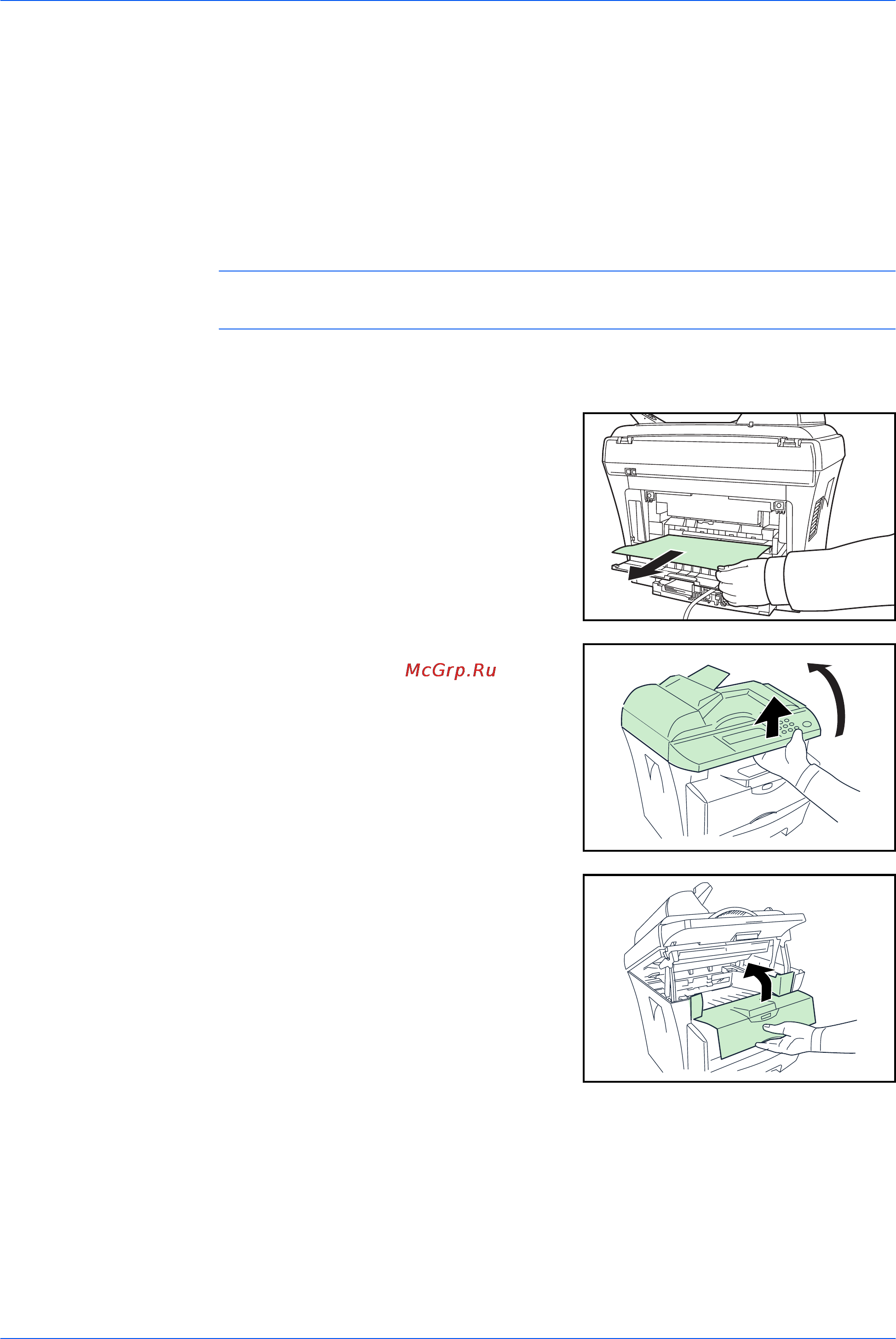 McGrp.Ru