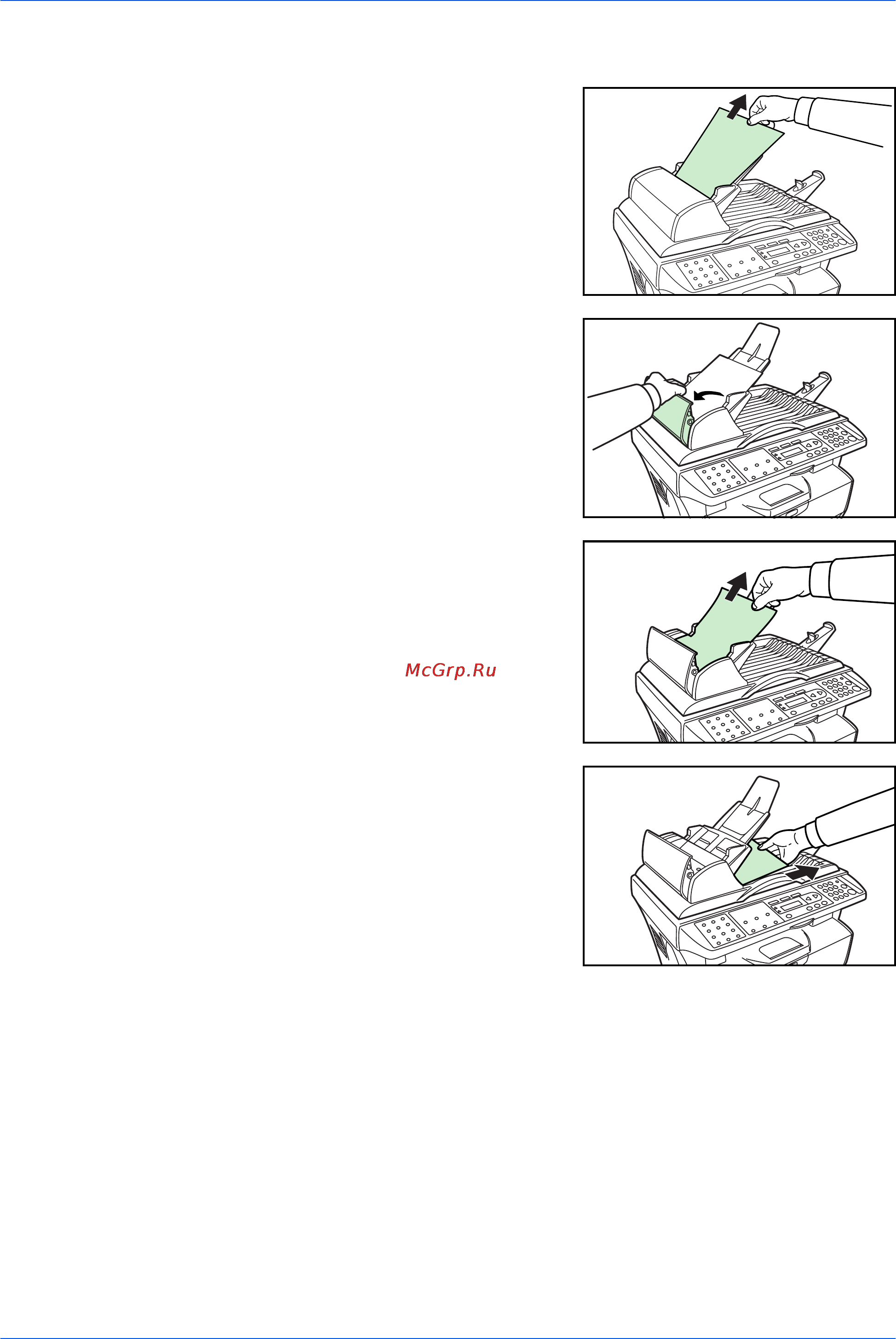 McGrp.Ru