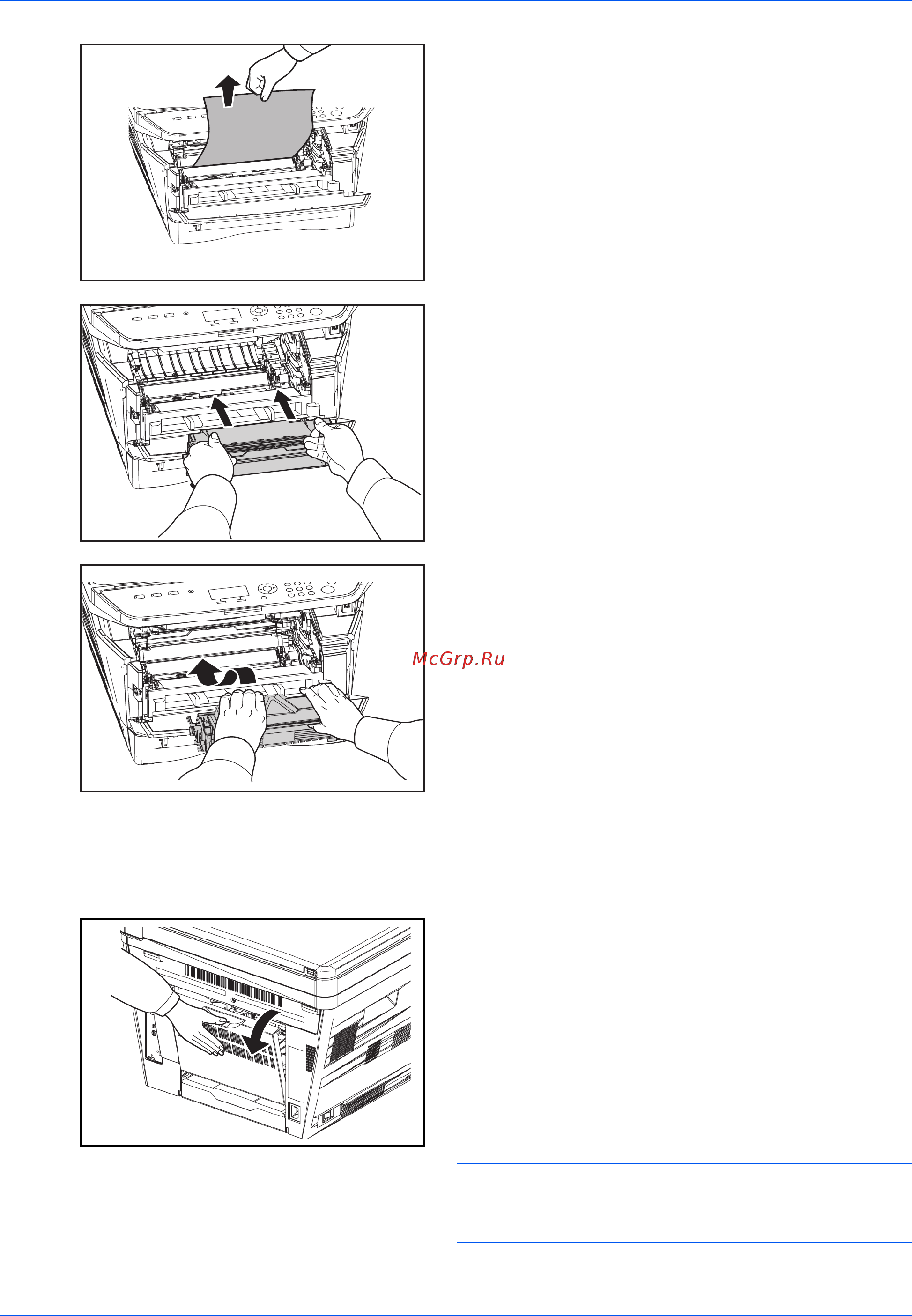 McGrp.Ru