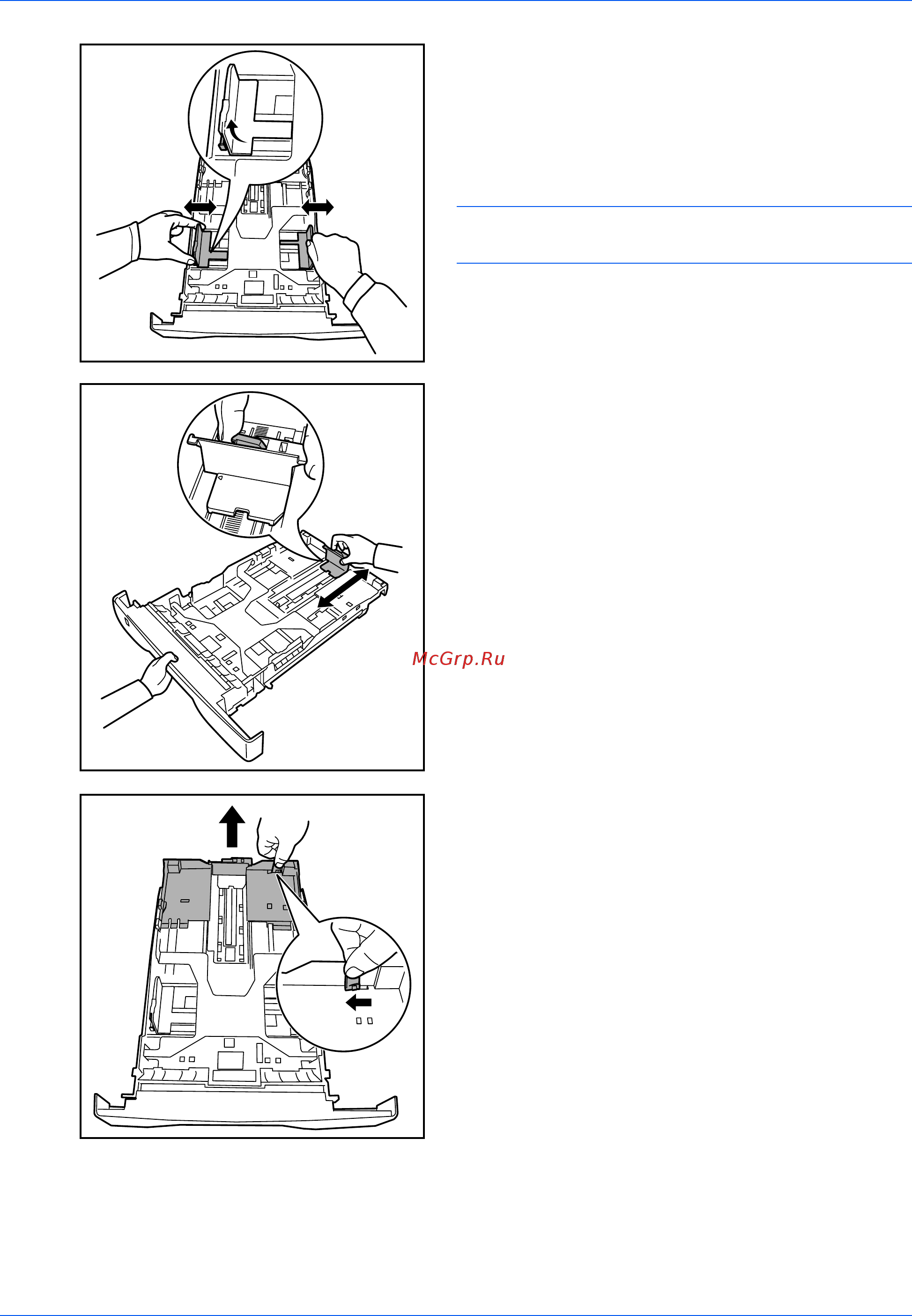 McGrp.Ru