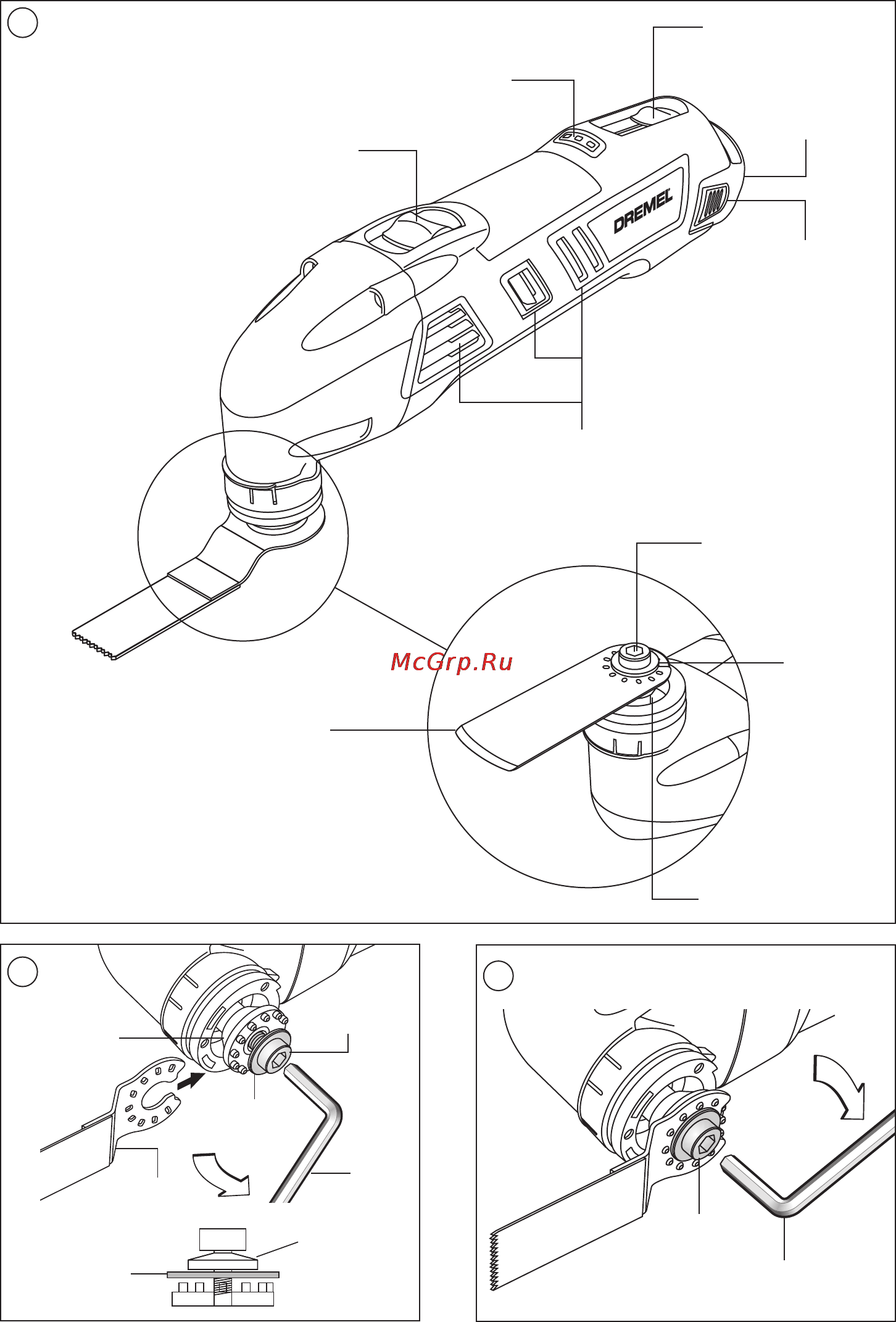 DREMEL

McGrp.Ru