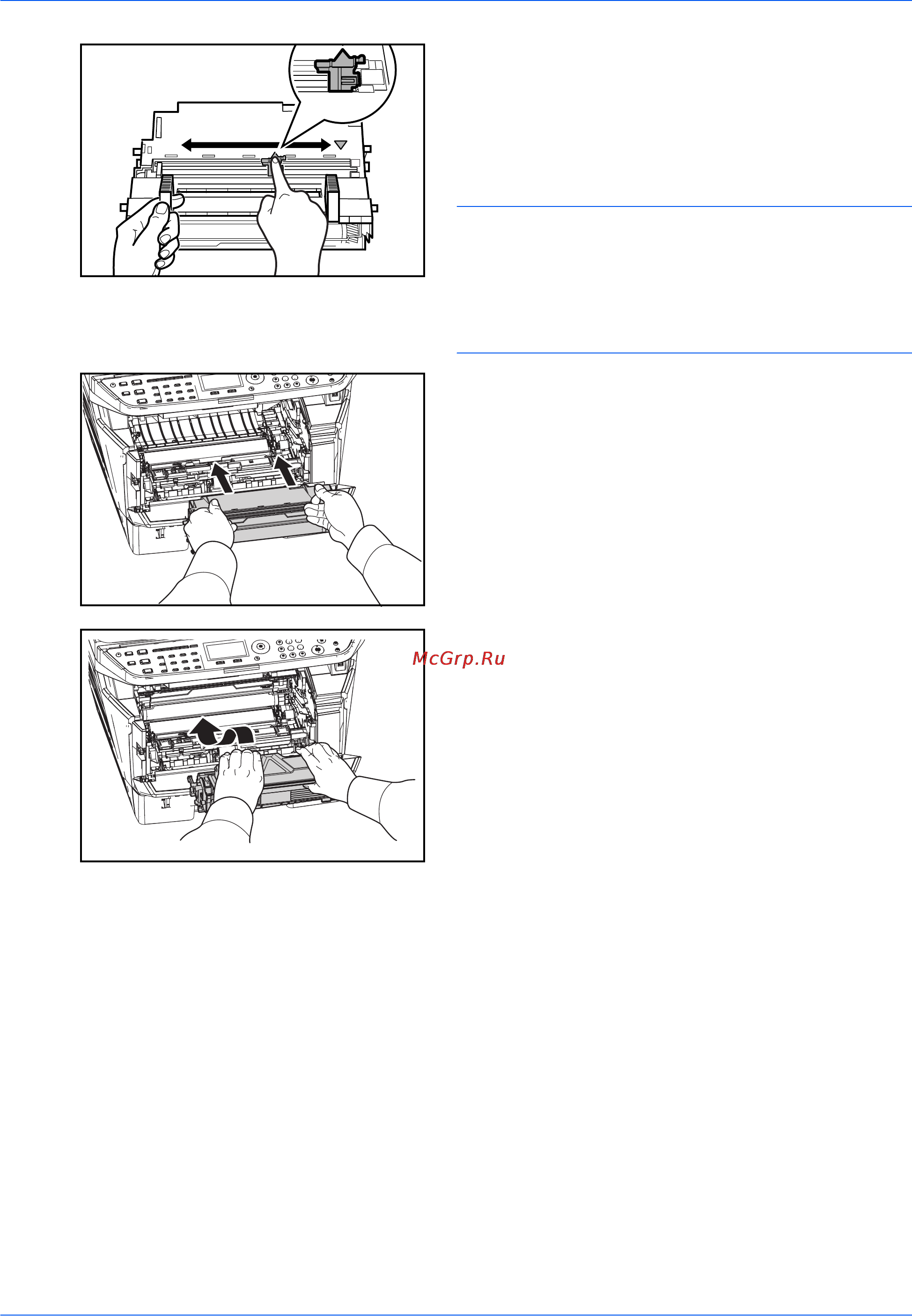 McGrp.Ru