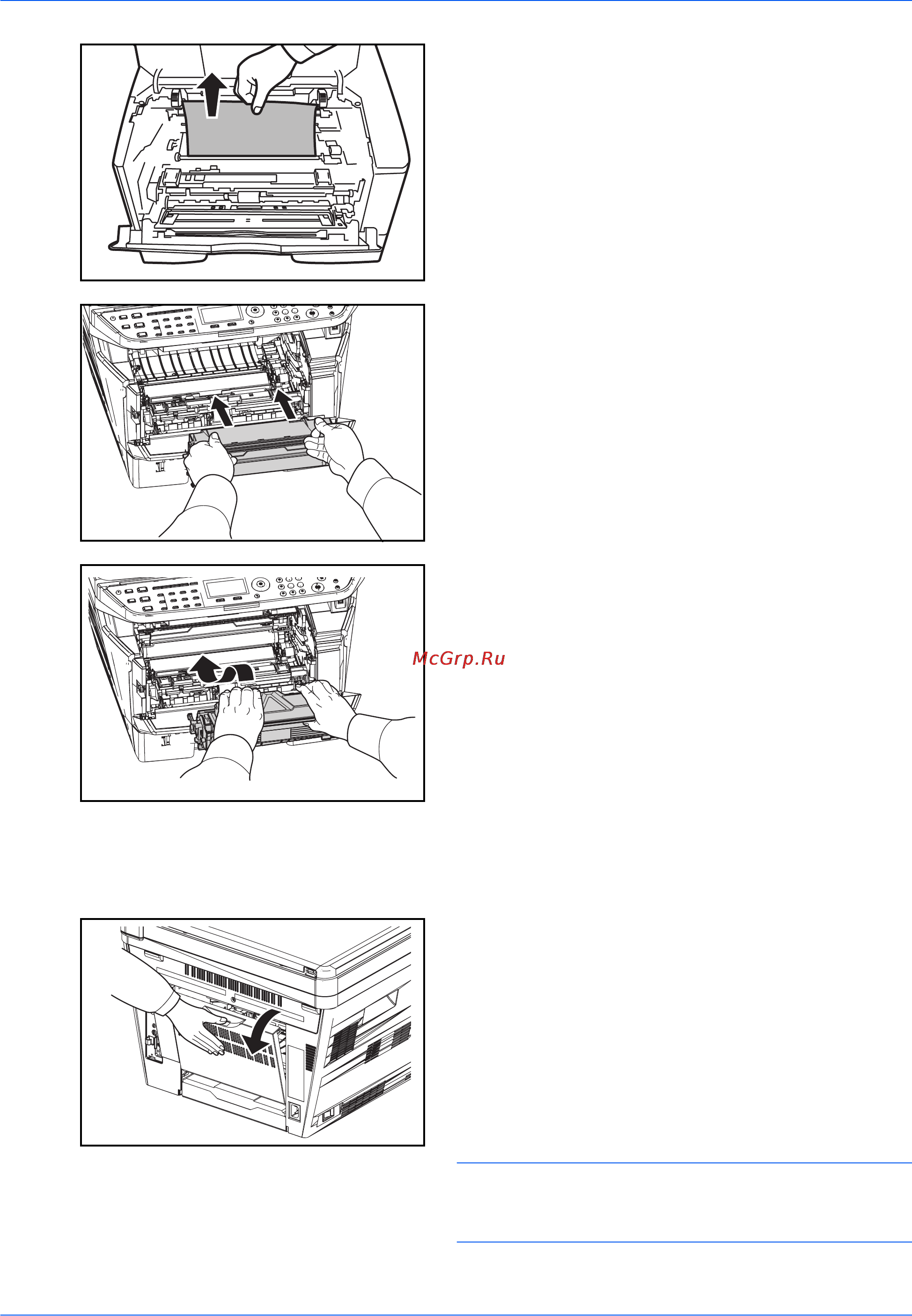 McGrp.Ru