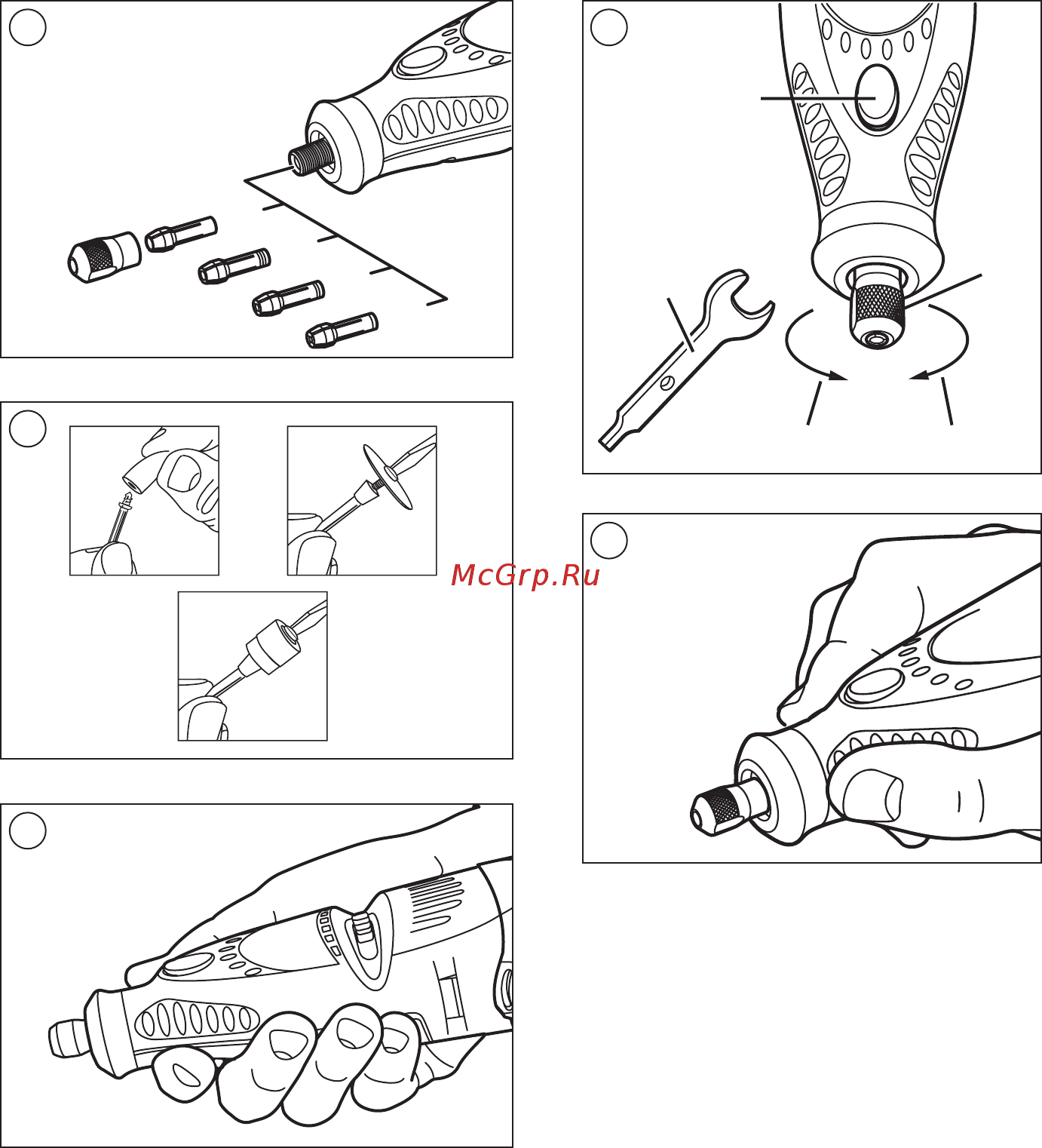 McGrp.Ru