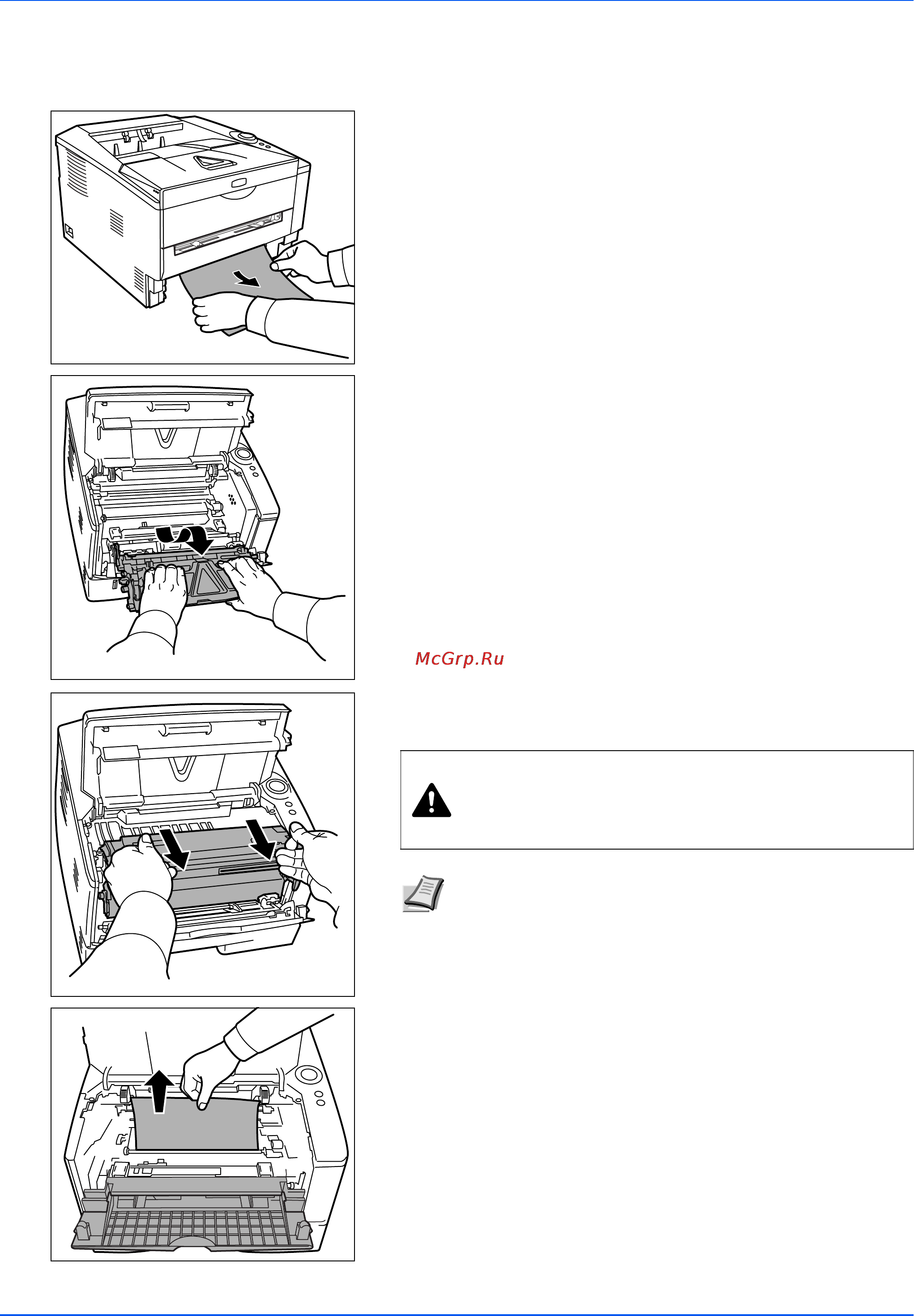 McGrp.Ru