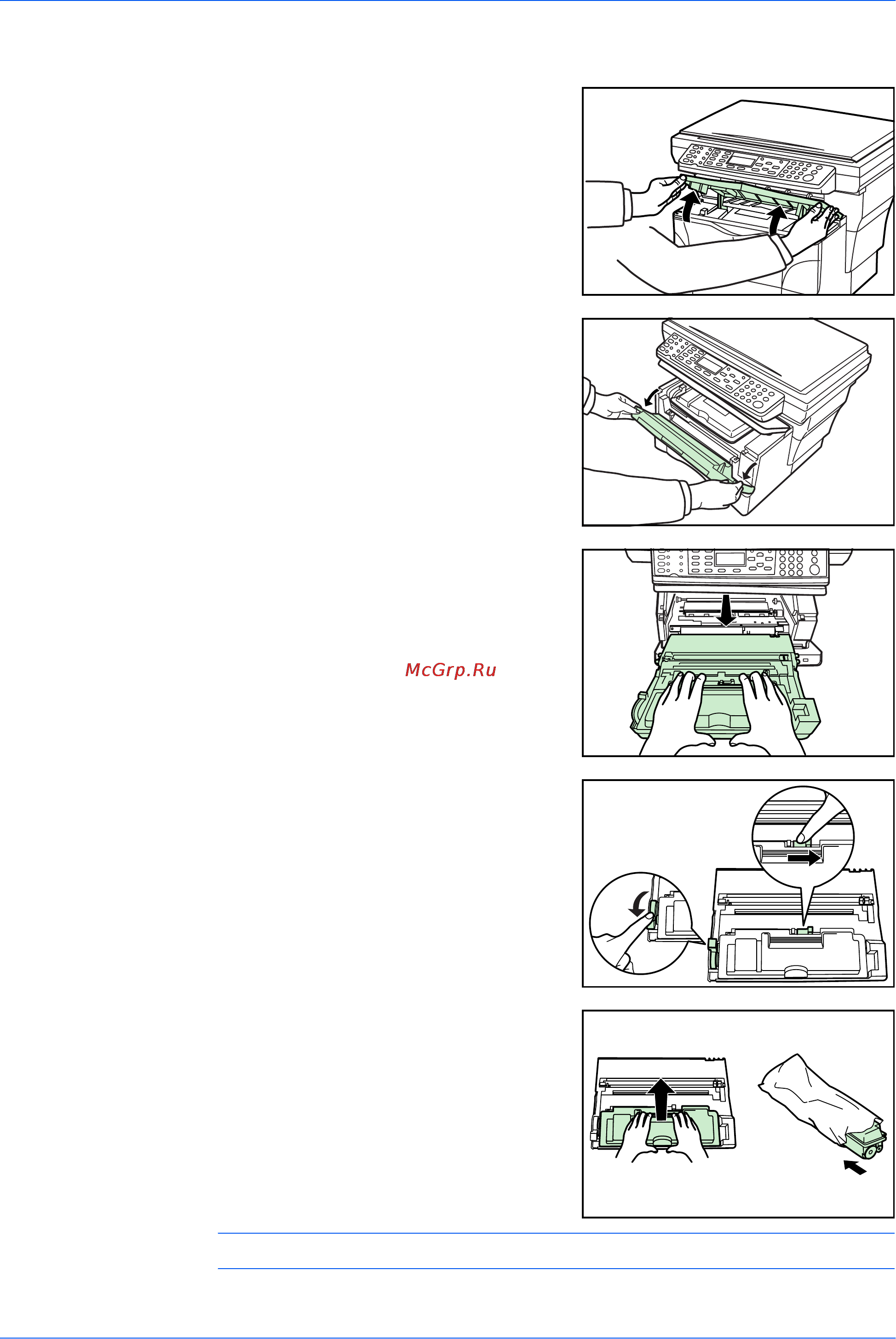 McGrp.Ru