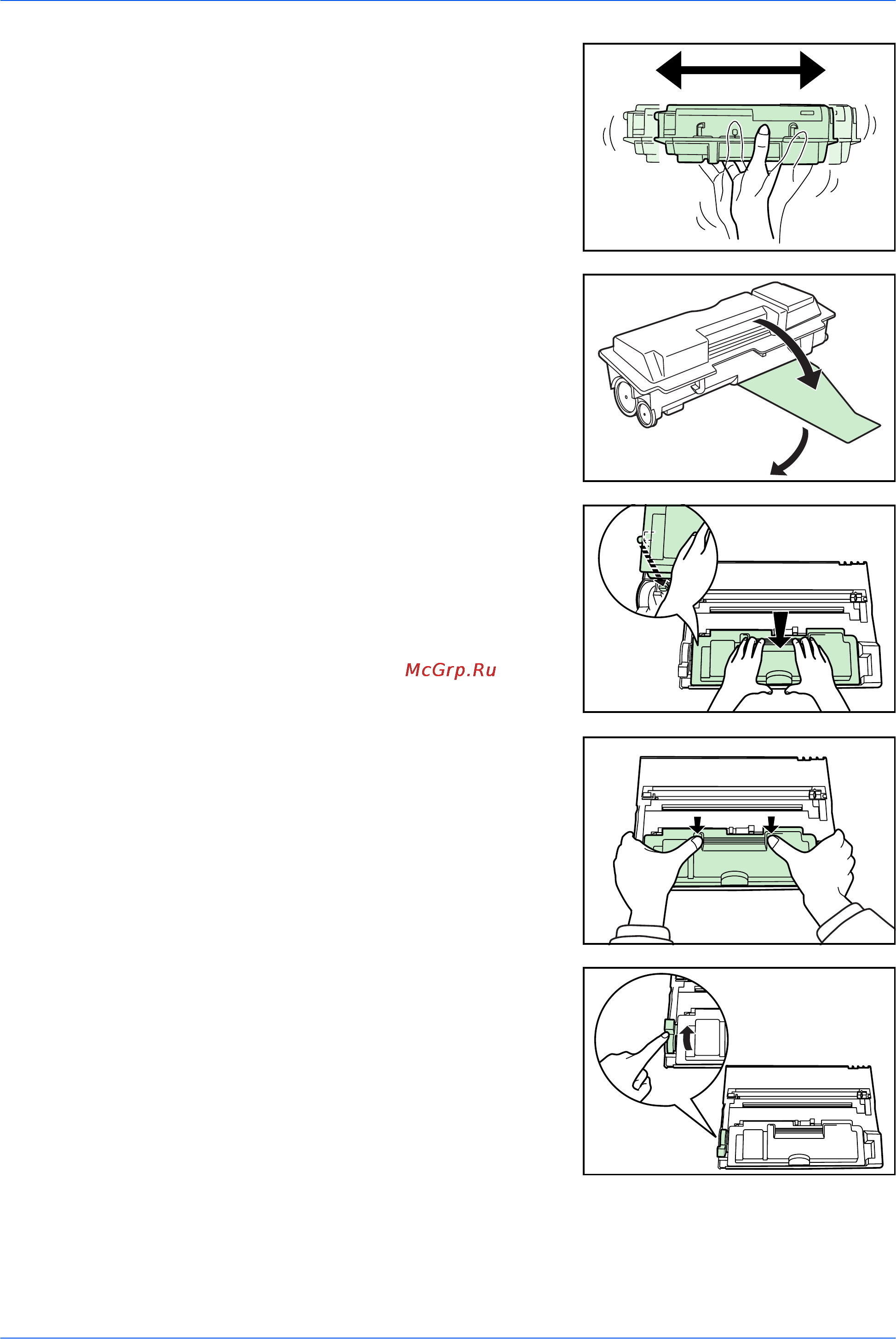 McGrp.Ru