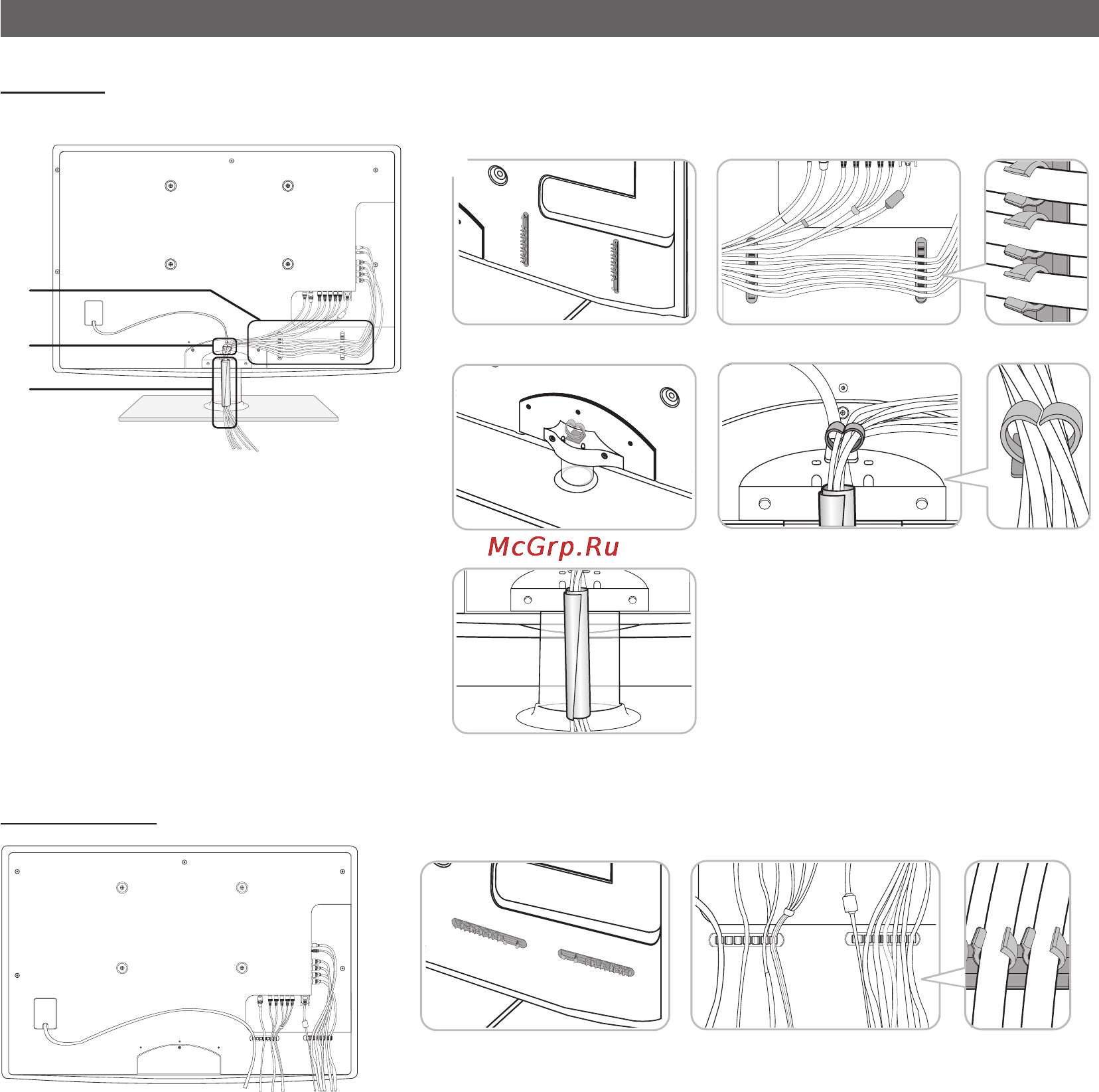 McGrp.Ru