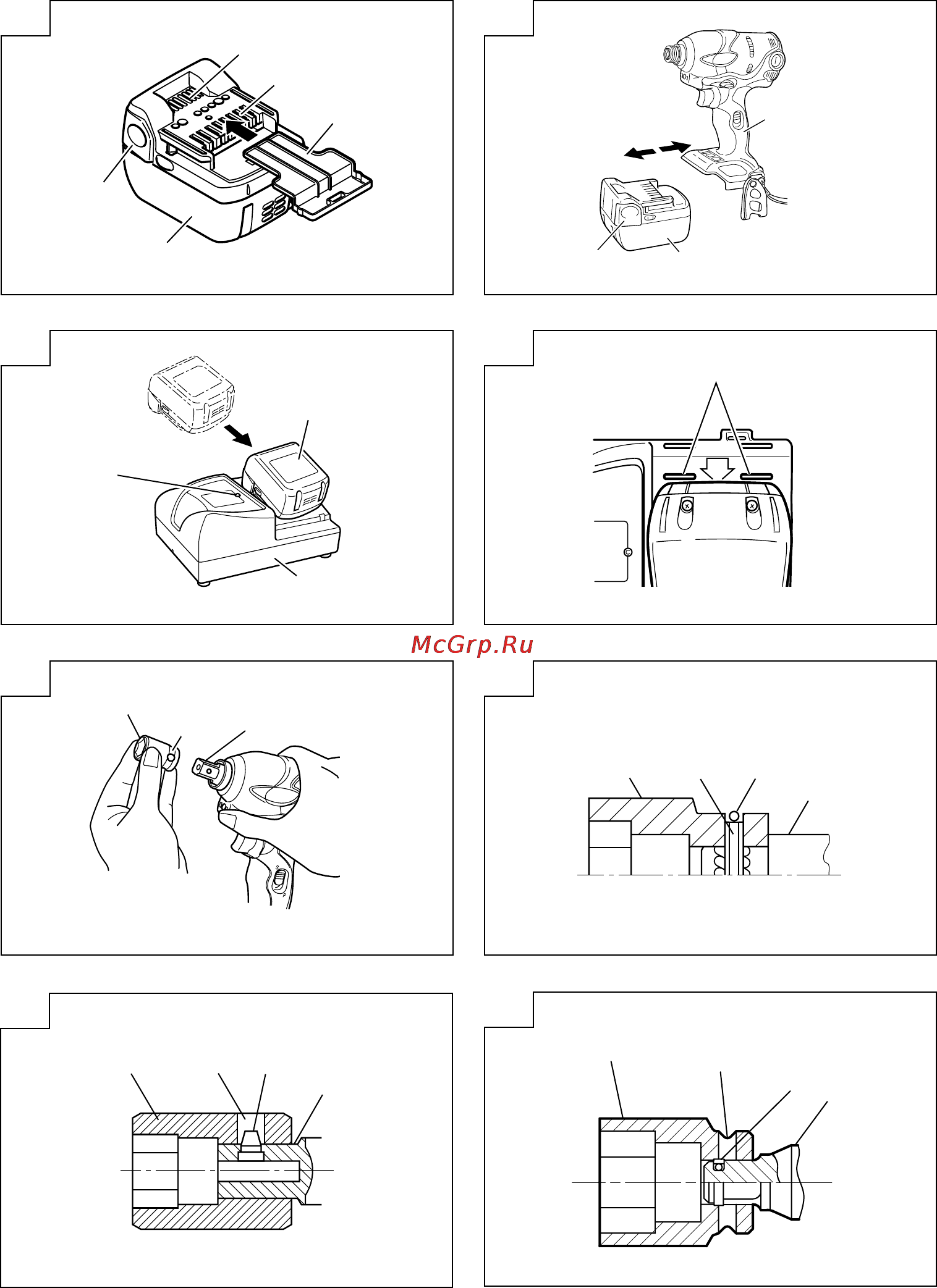 McGrp.Ru