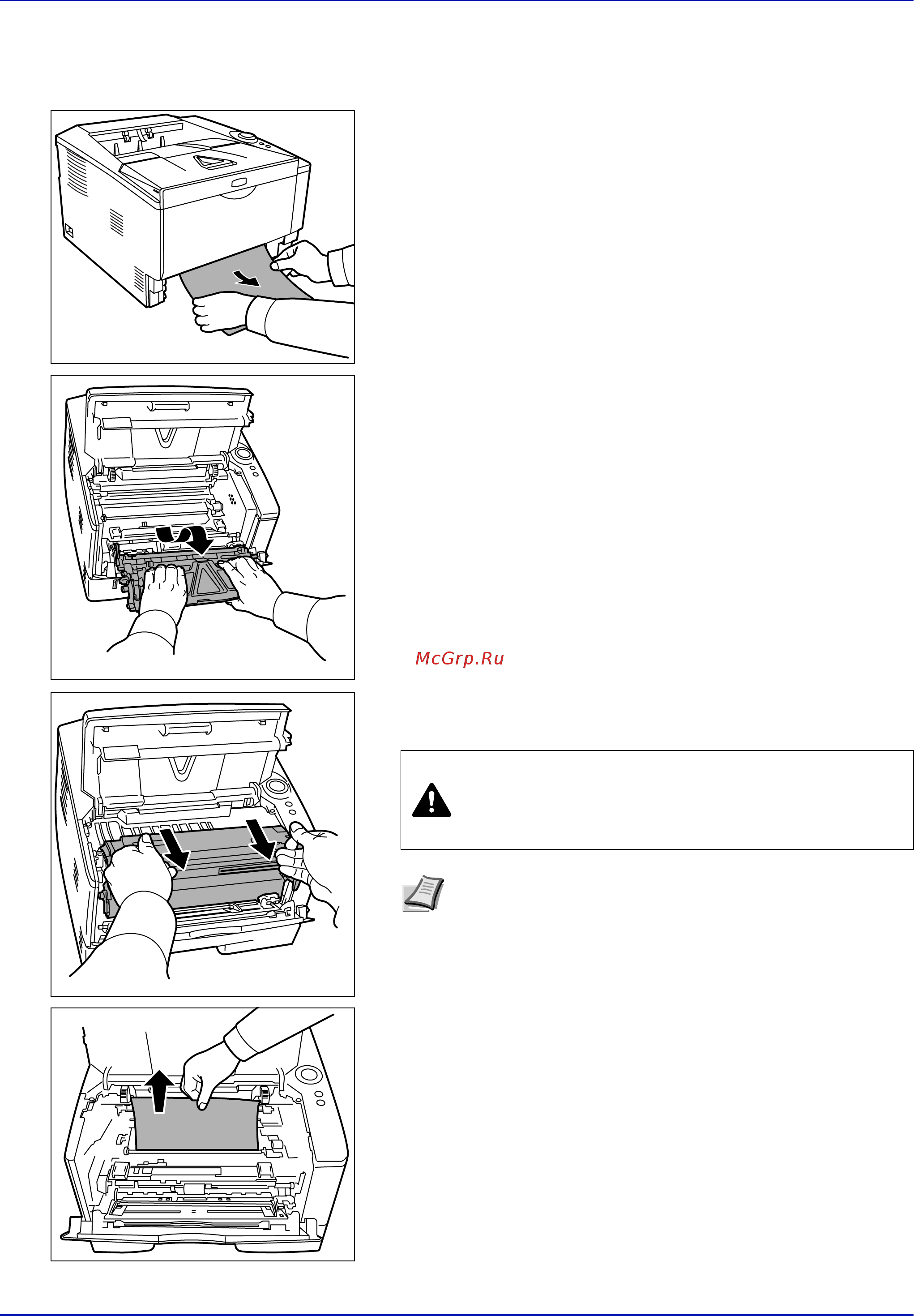 McGrp.Ru