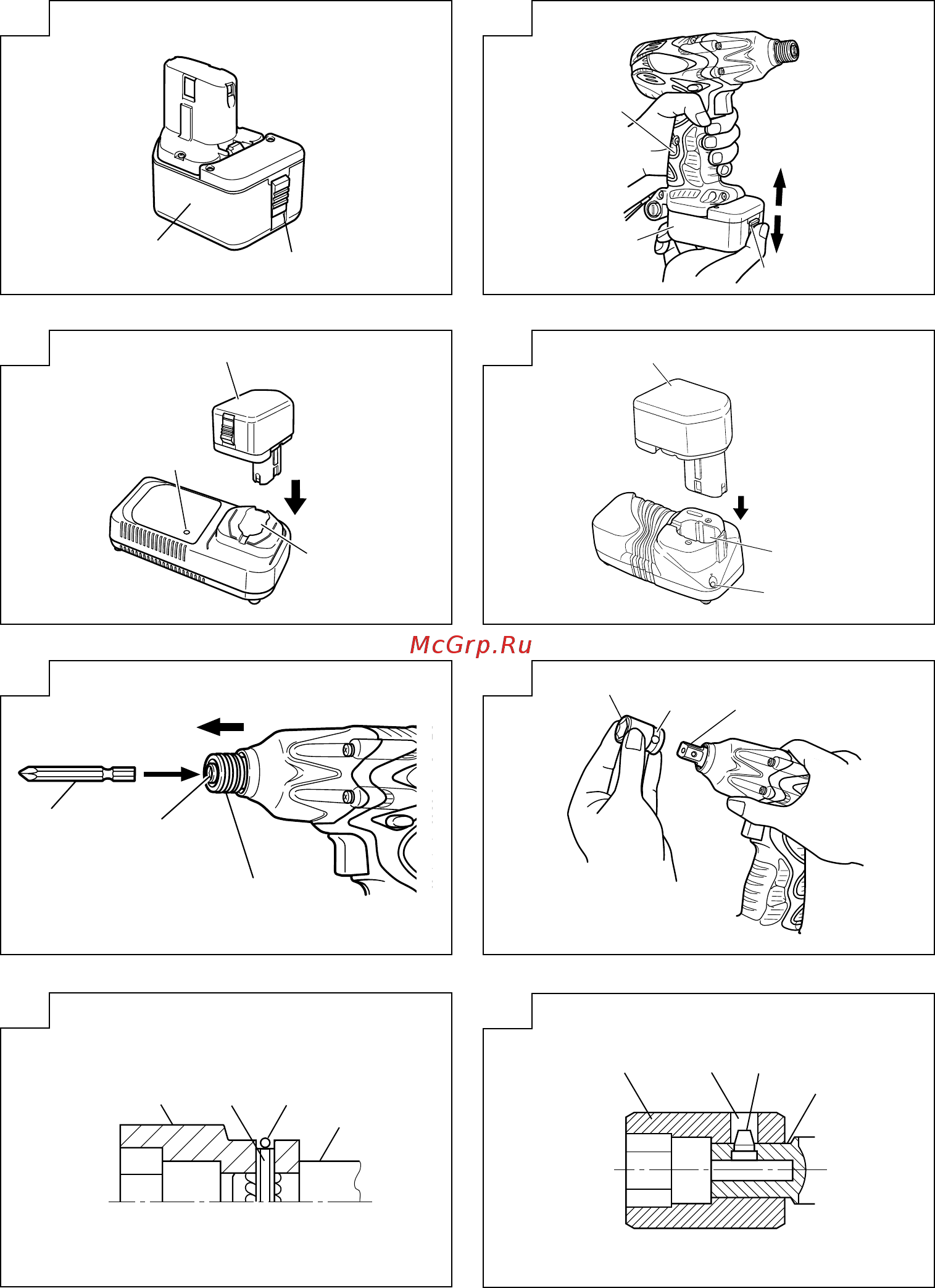 McGrp.Ru