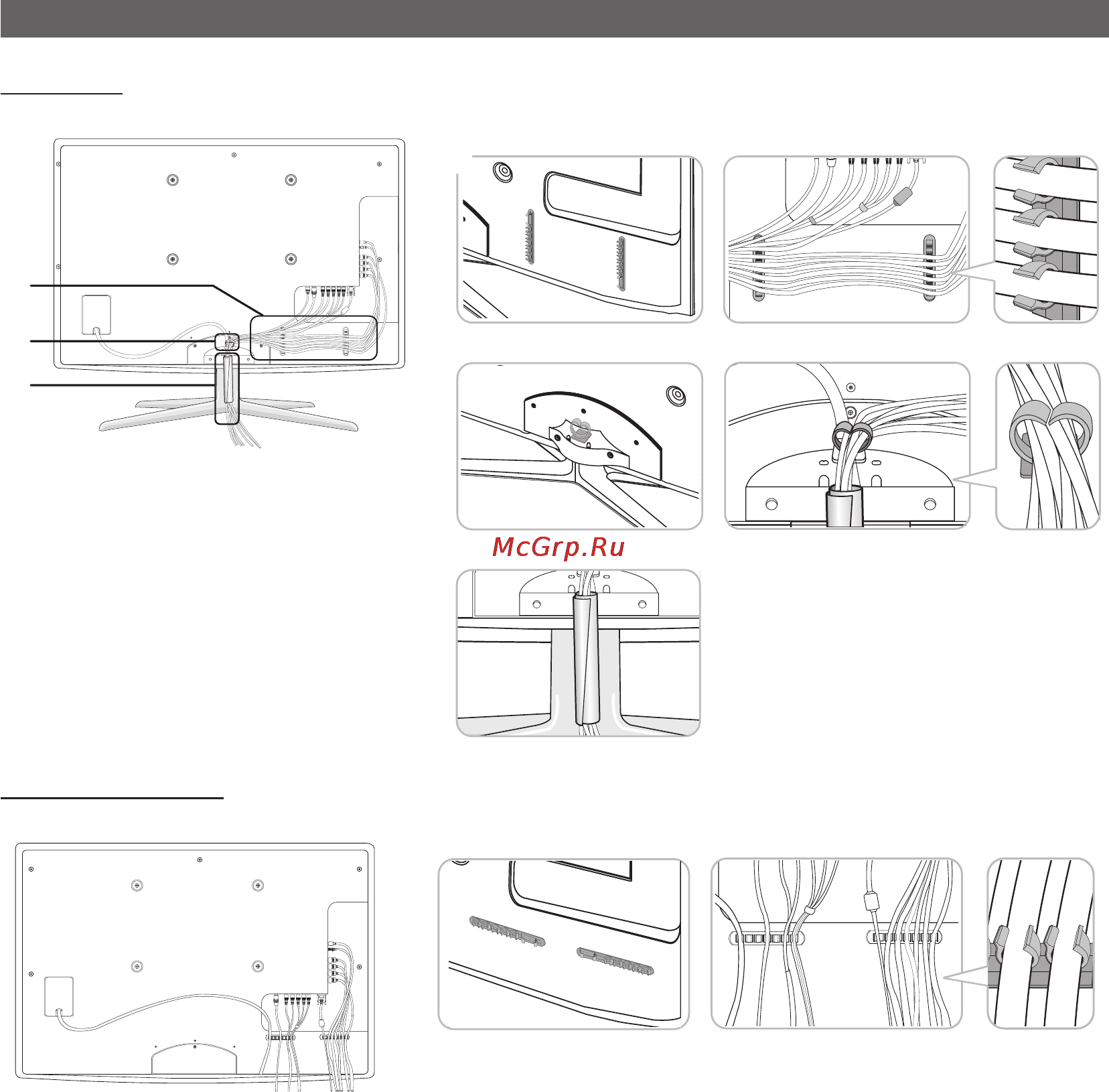 McGrp.Ru