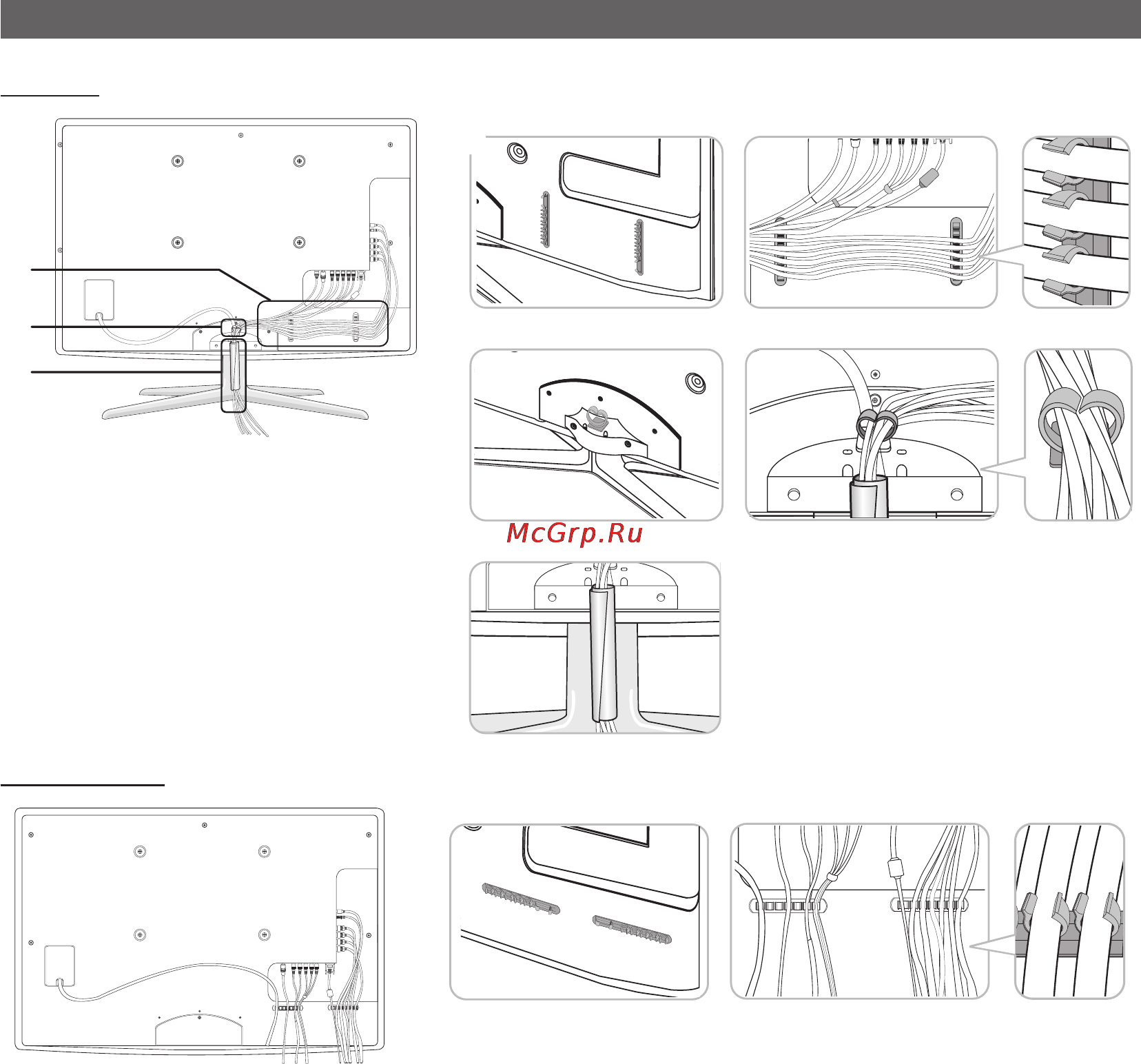 McGrp.Ru