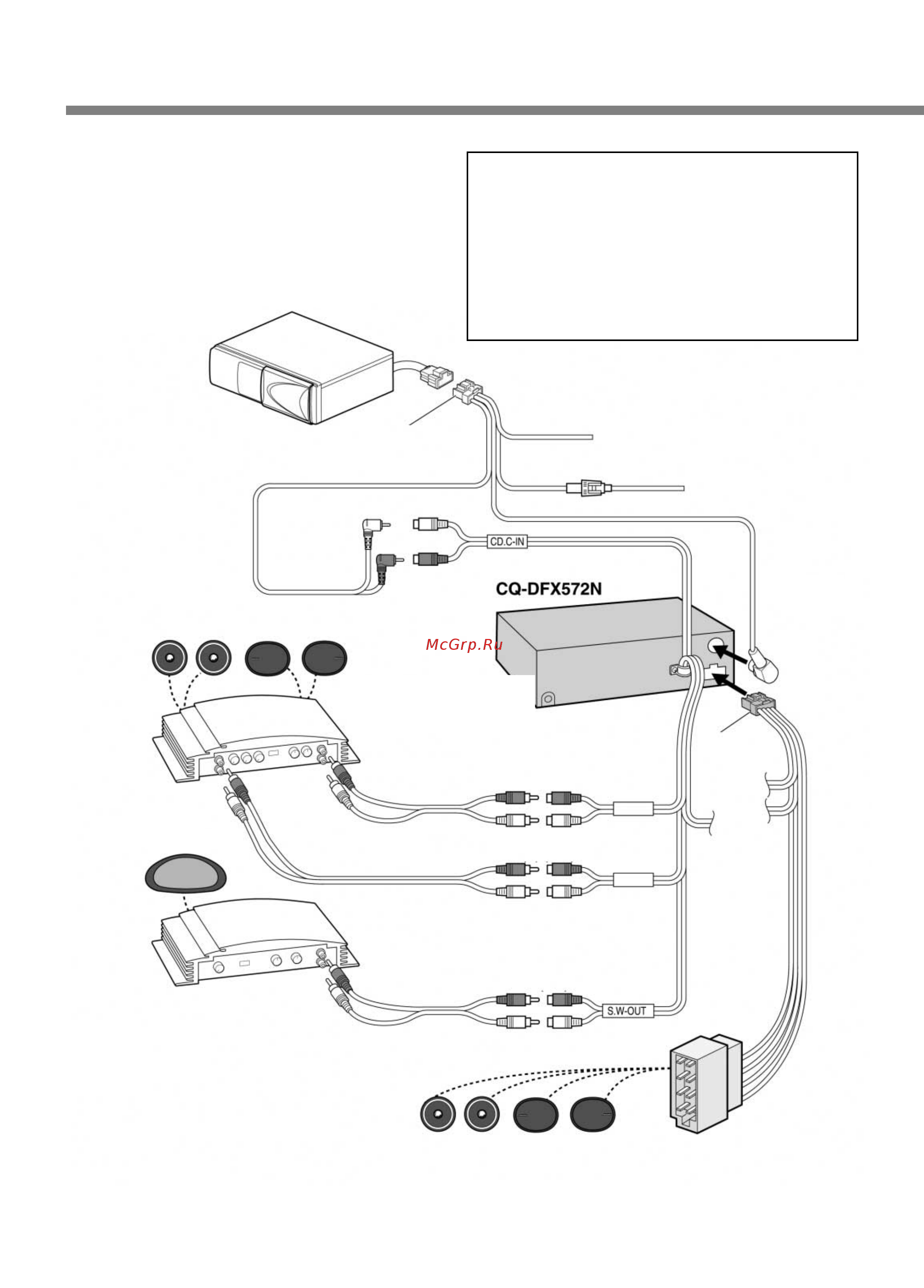 CD.C-IN

CQ-DFX572N

McGrp.Ru

S.W-OUT