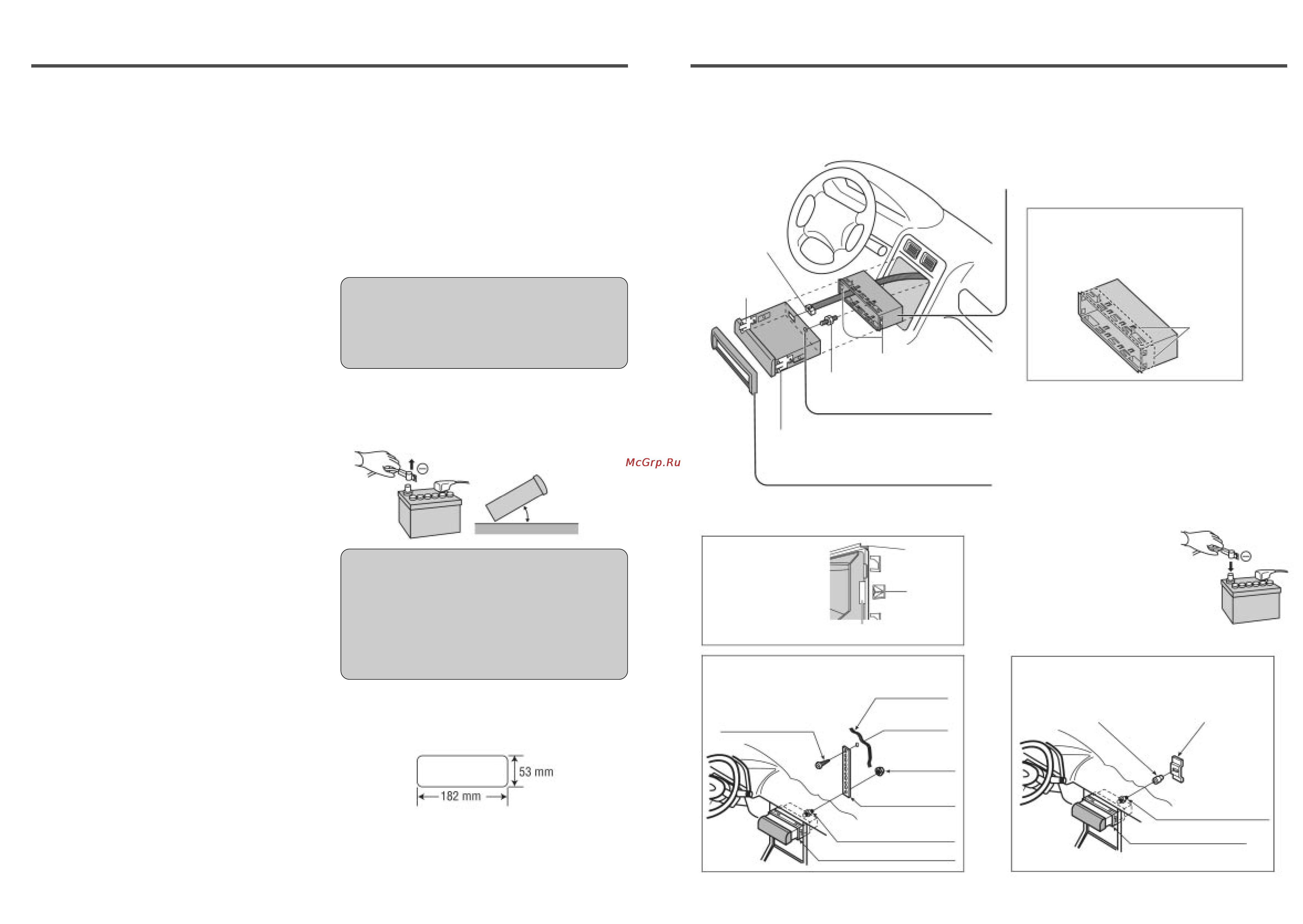 McGrp.Ru

53 mm

182 mm