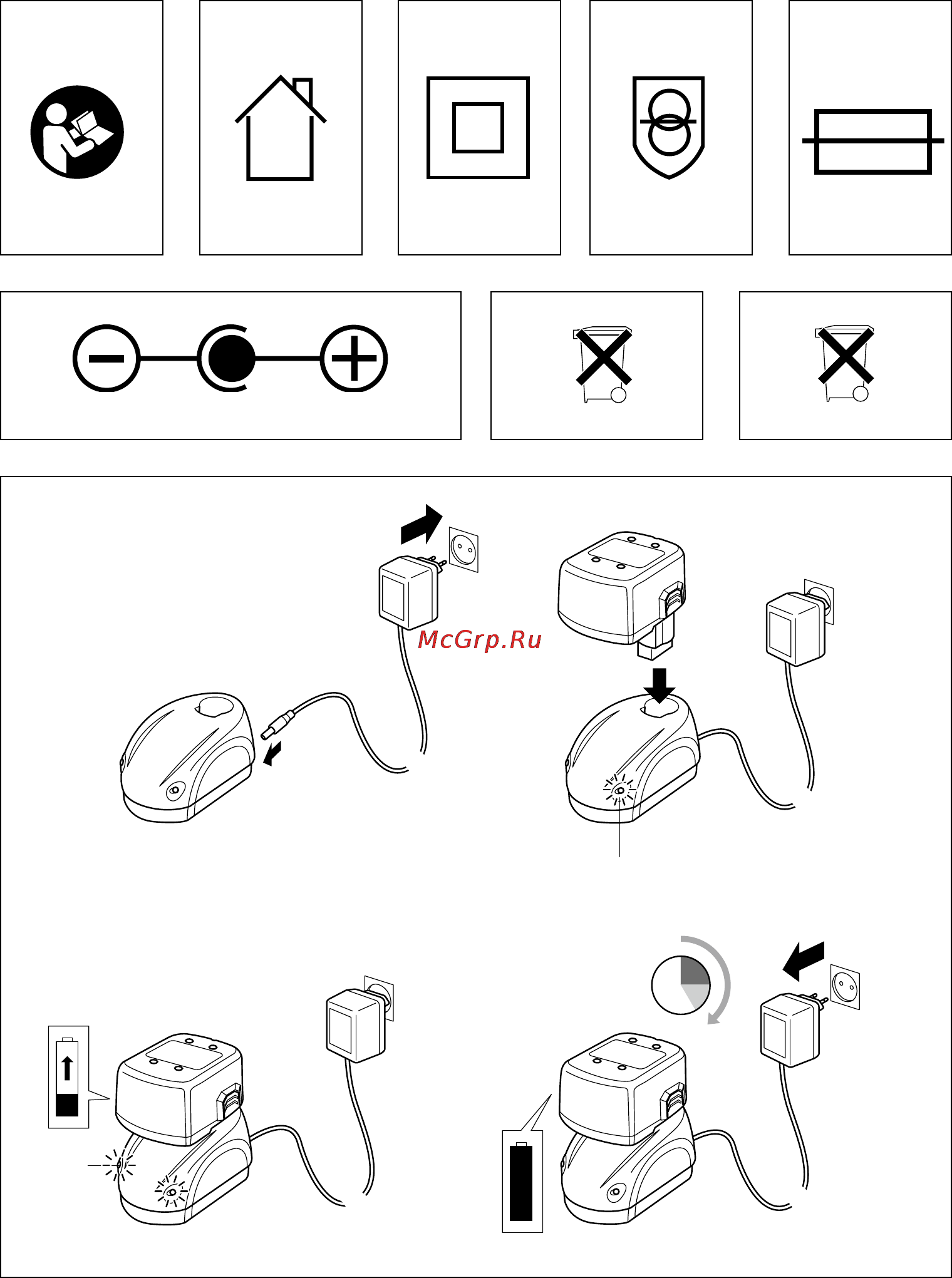 McGrp.Ru