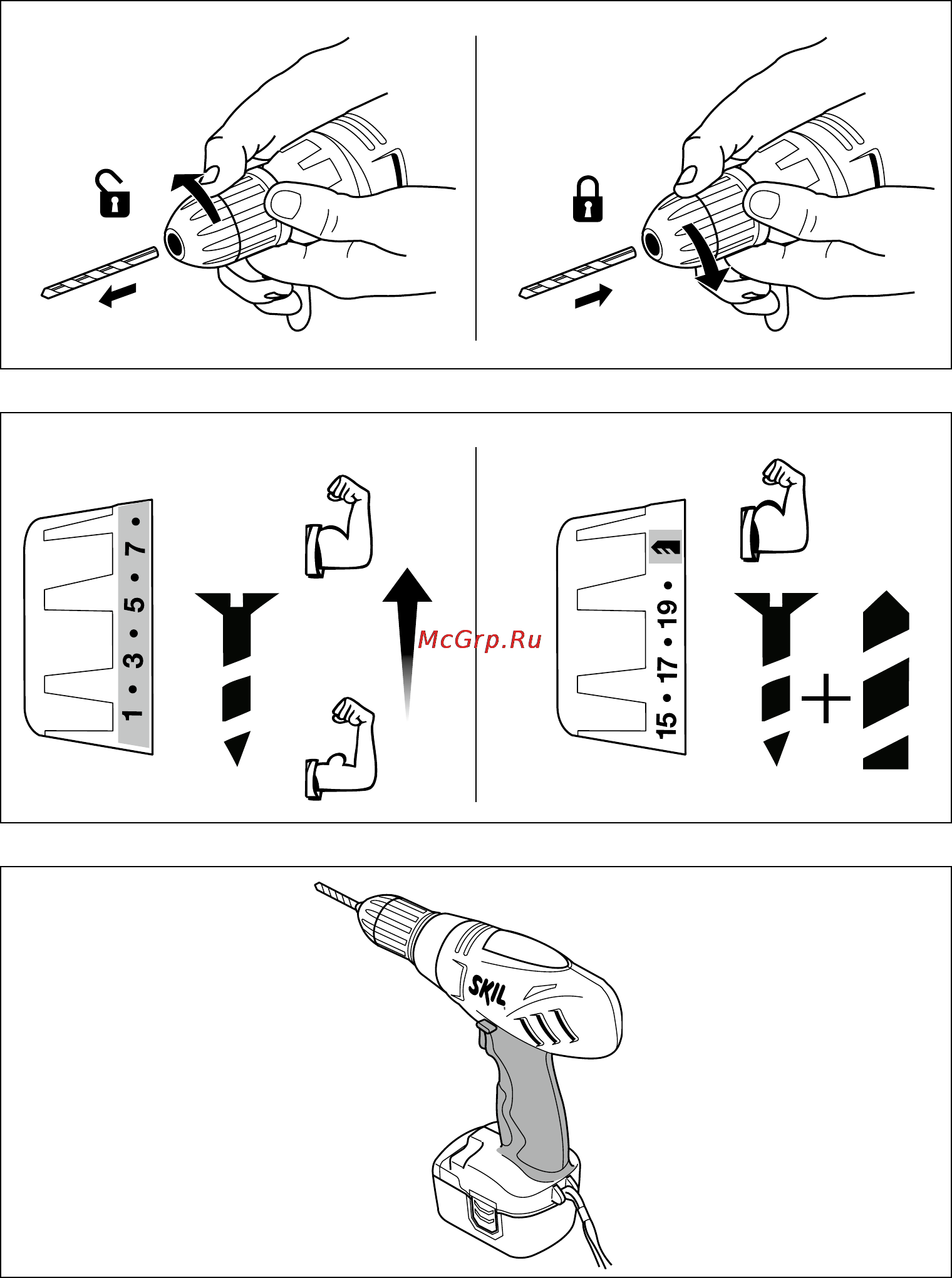 1 • 3 • 5 • 7 •

McGrp.Ru

15 • 17 • 19 •

SKIL