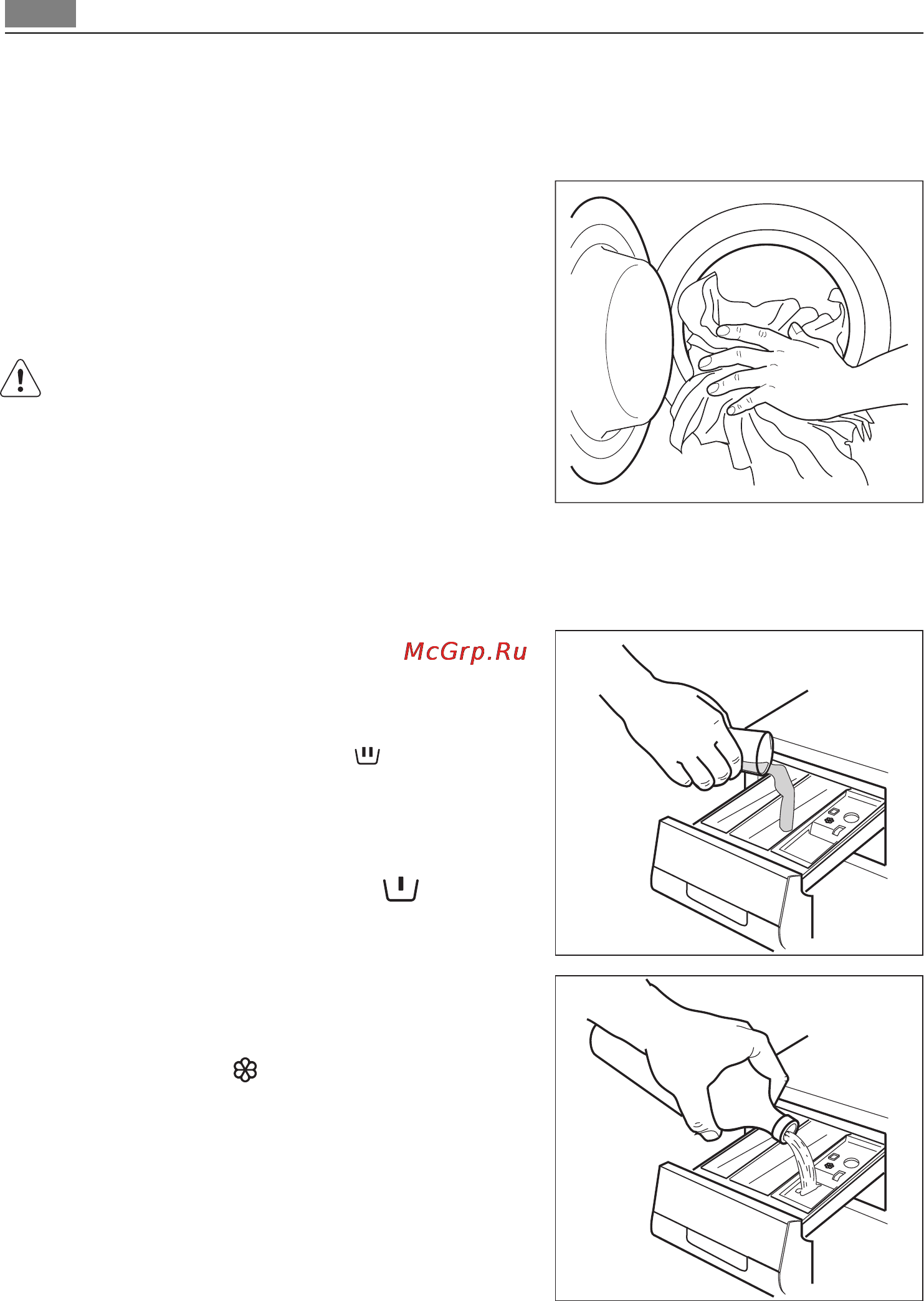 McGrp.Ru