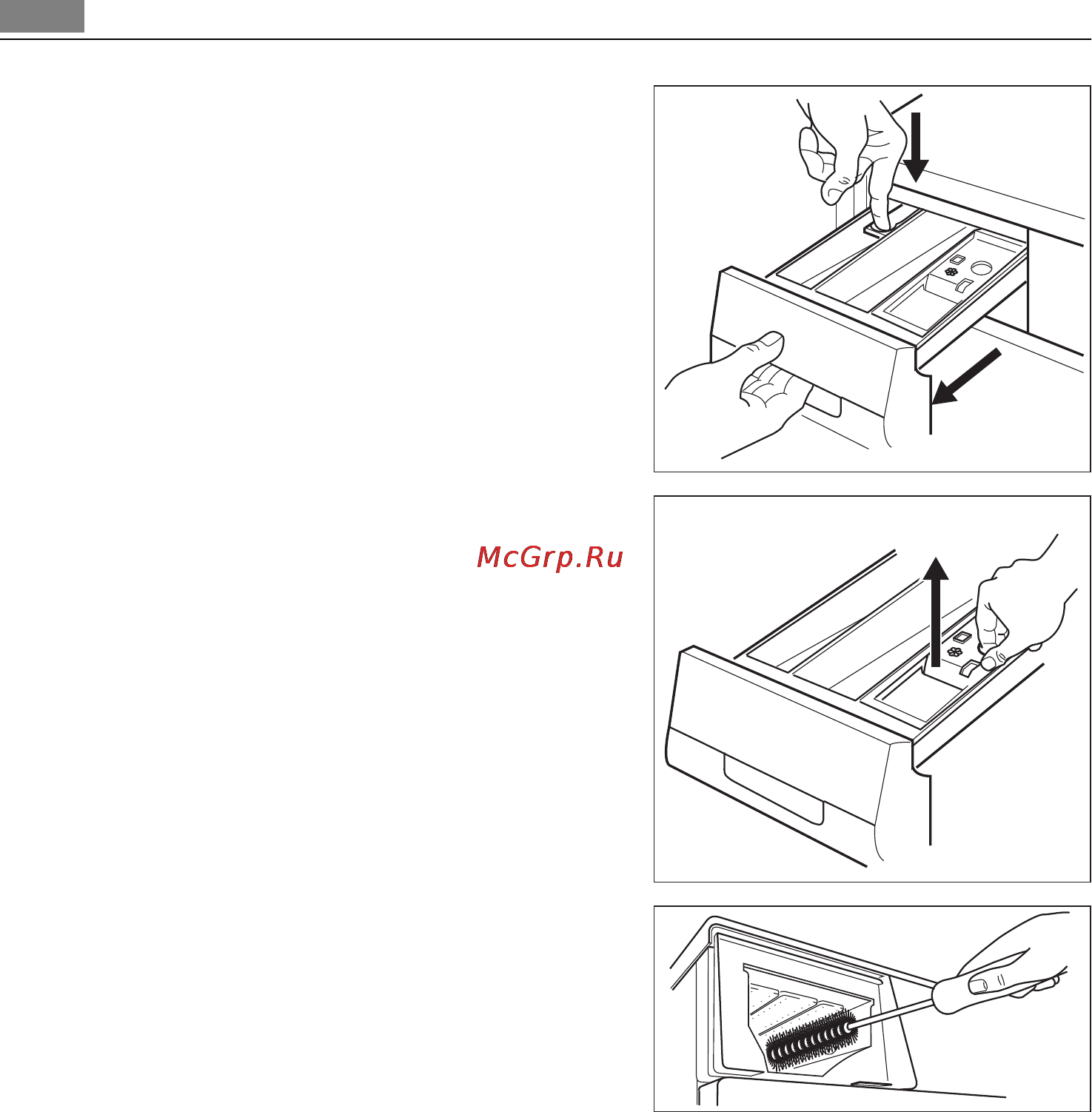 McGrp.Ru