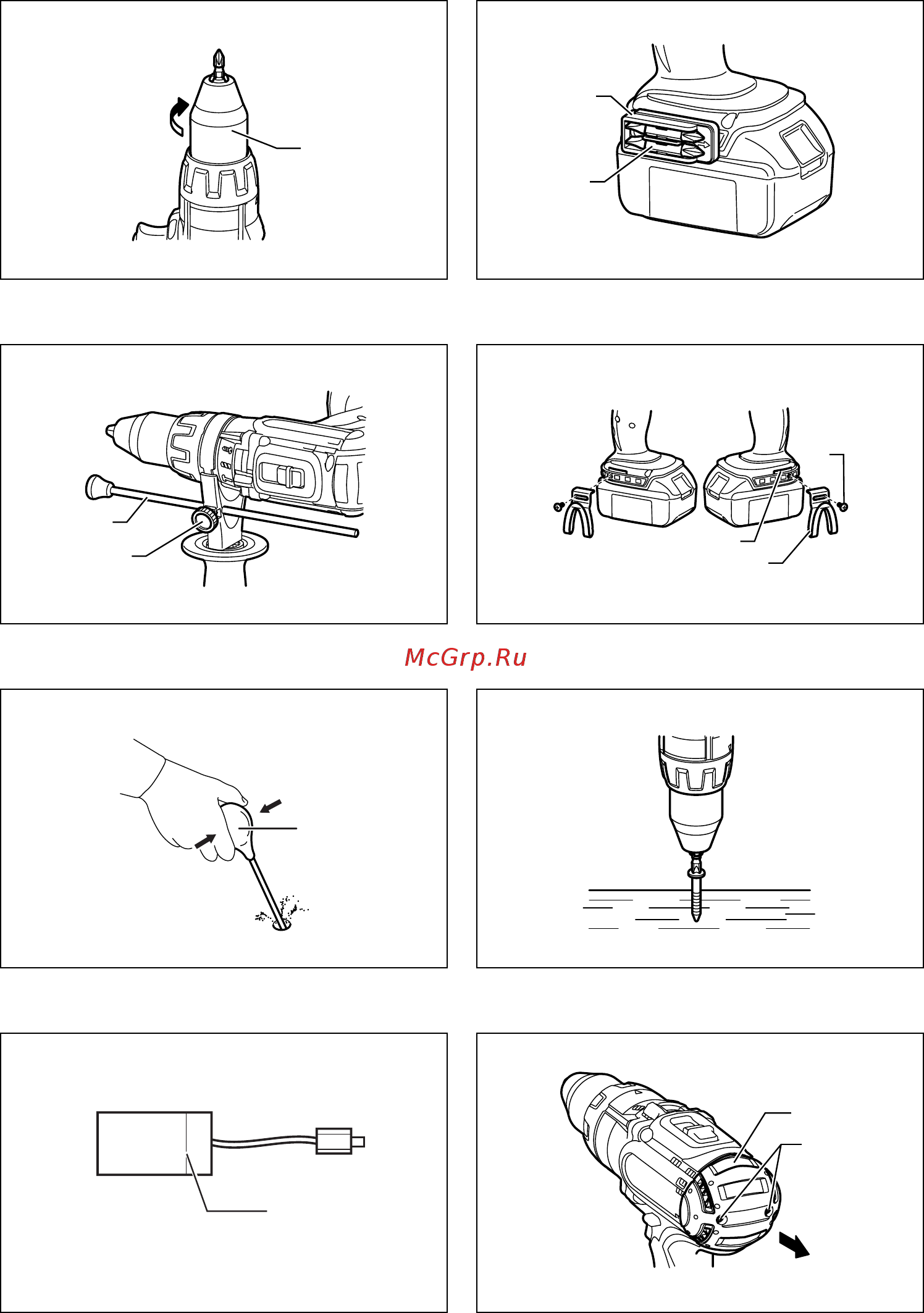 McGrp.Ru