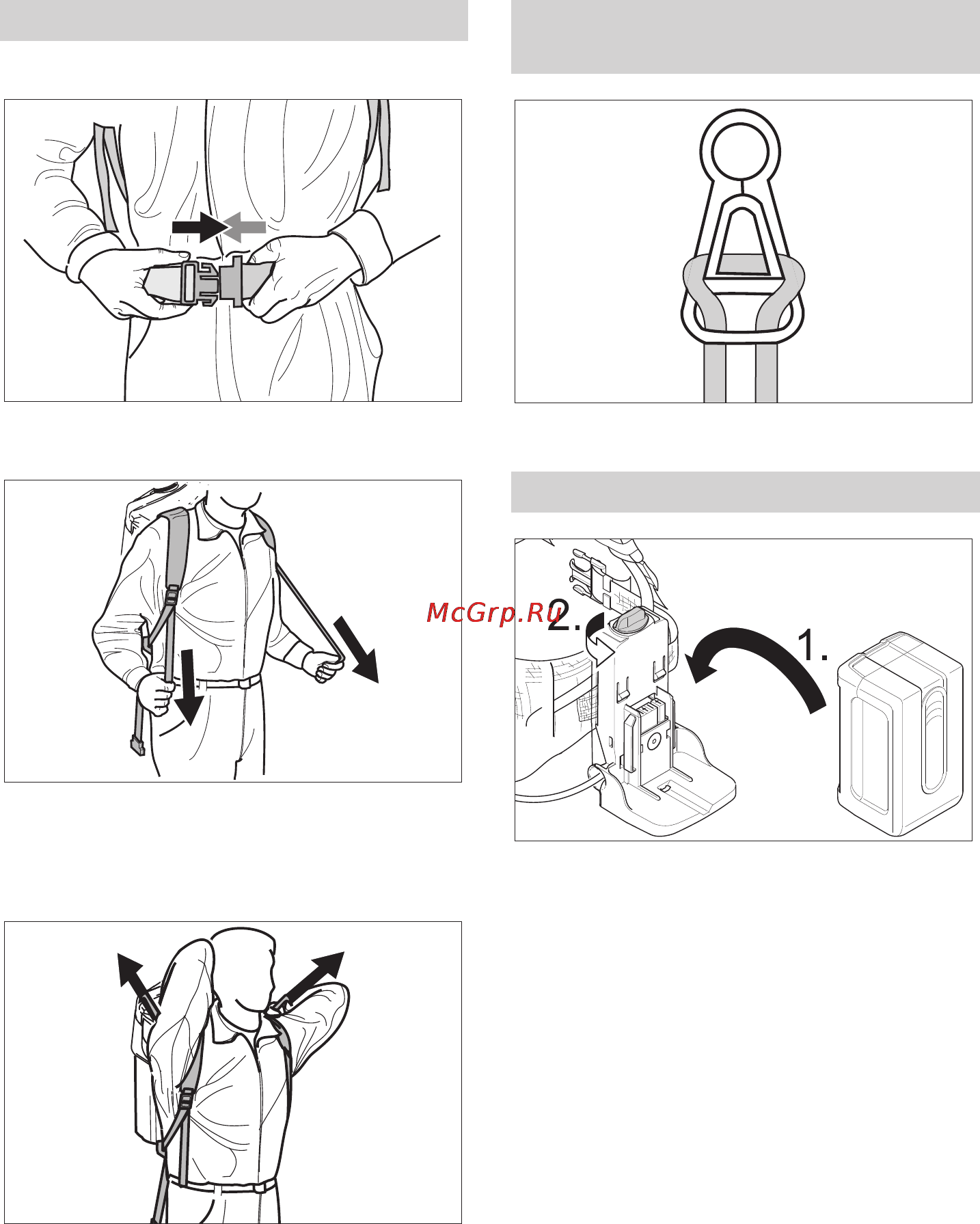 McGrp.Ru

2.

1.