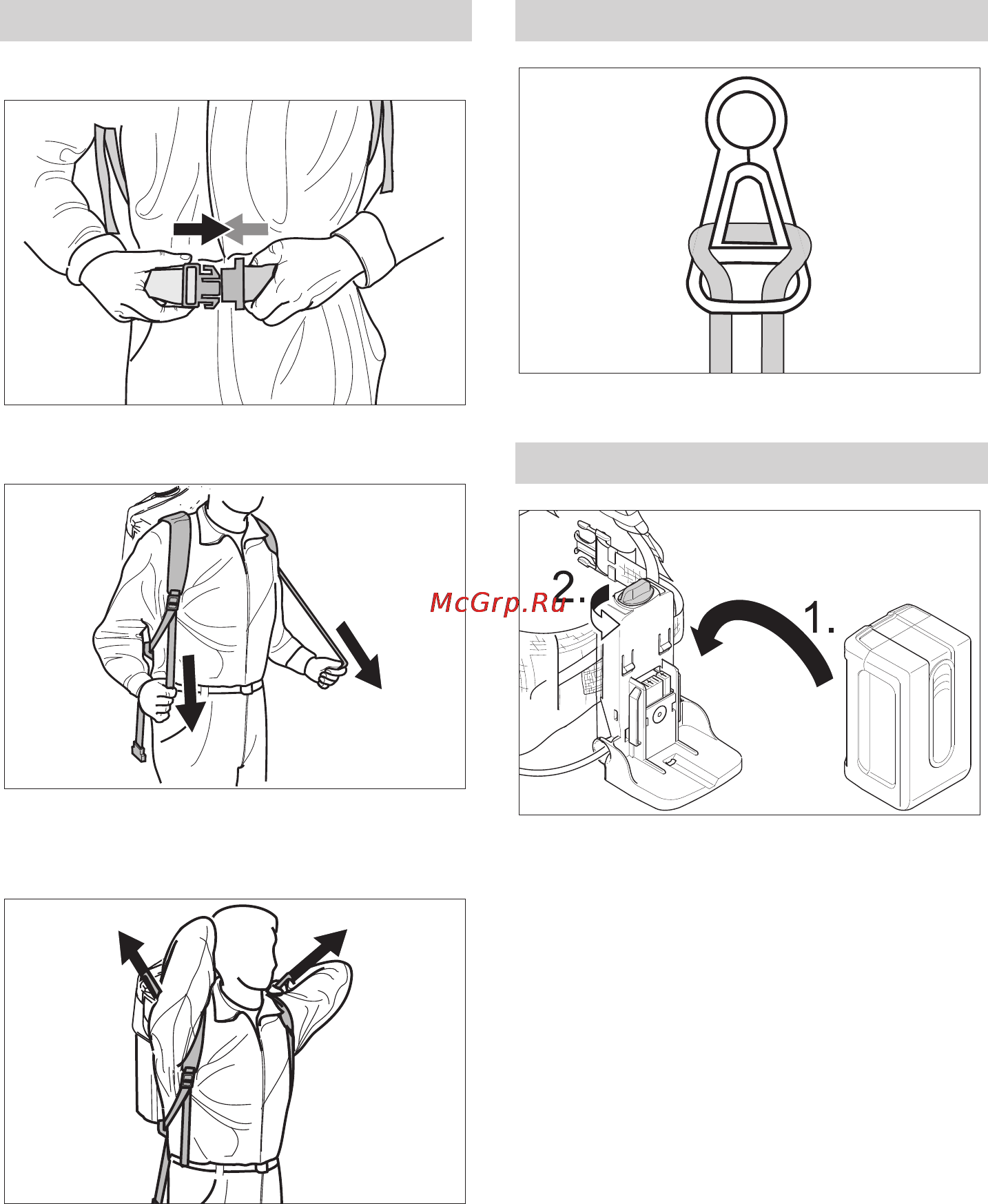 McGrp.Ru

2.

1.