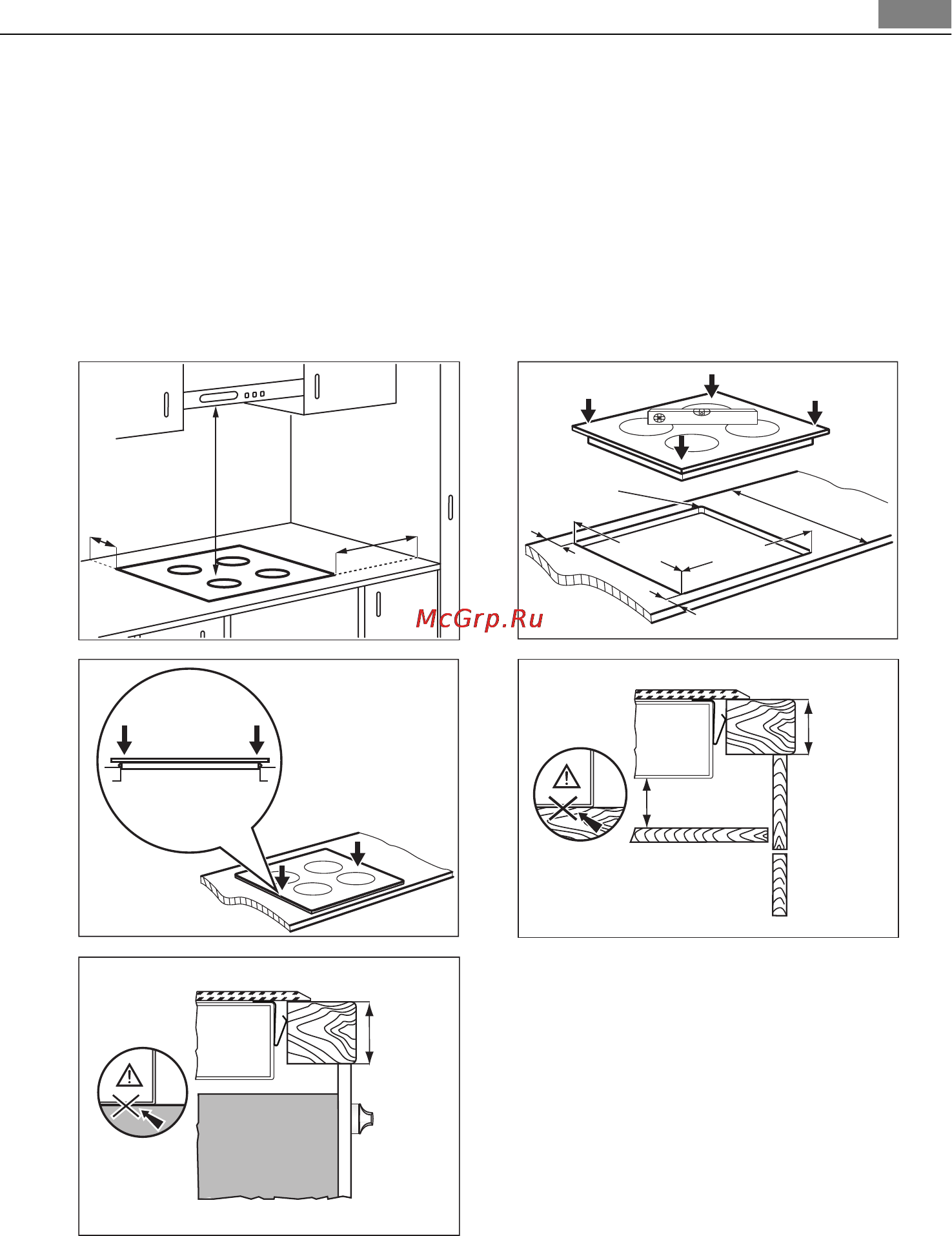 McGrp.Ru