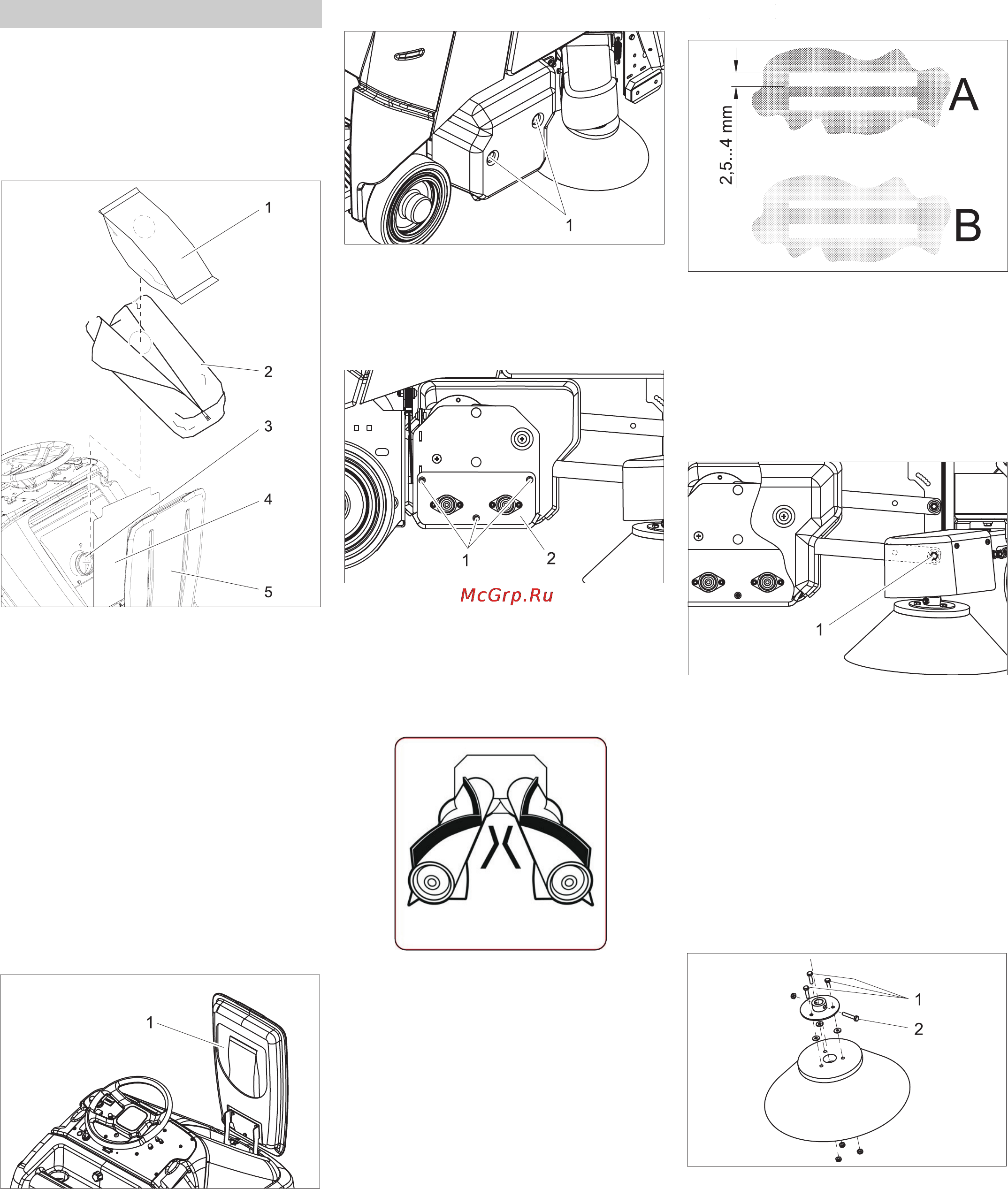 1
2
3
4
5

1

1

1
2

McGrp.Ru

2,5...4 mm
A
B

1

1
2