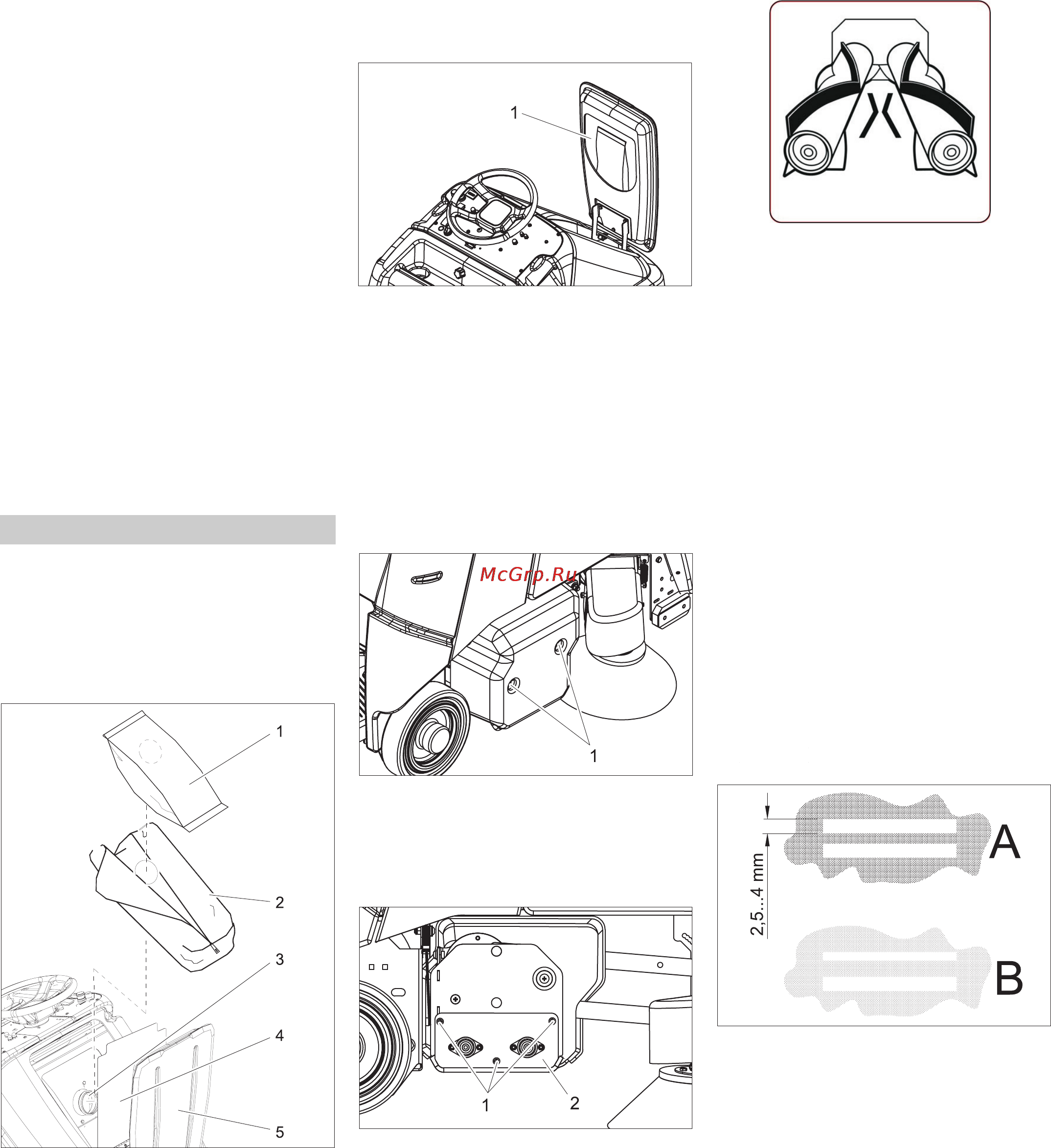 1

McGrp.Ru

1

1

2

3

4

5

1

2

2,5...4 mm

A

B