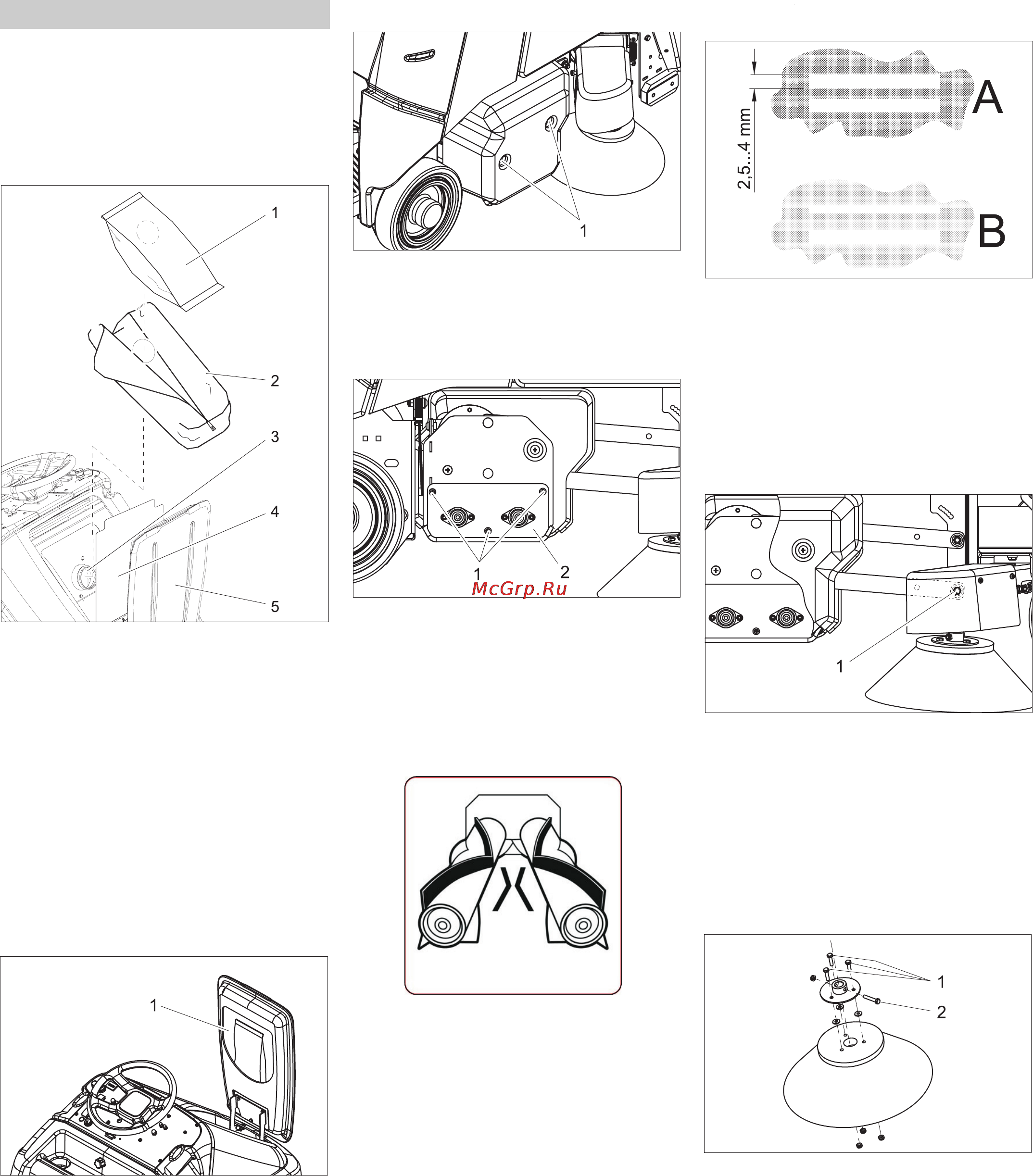 1
2
3
4
5

1

1

1
2
McGrp.Ru

2,5...4 mm
A
B

1

1
2